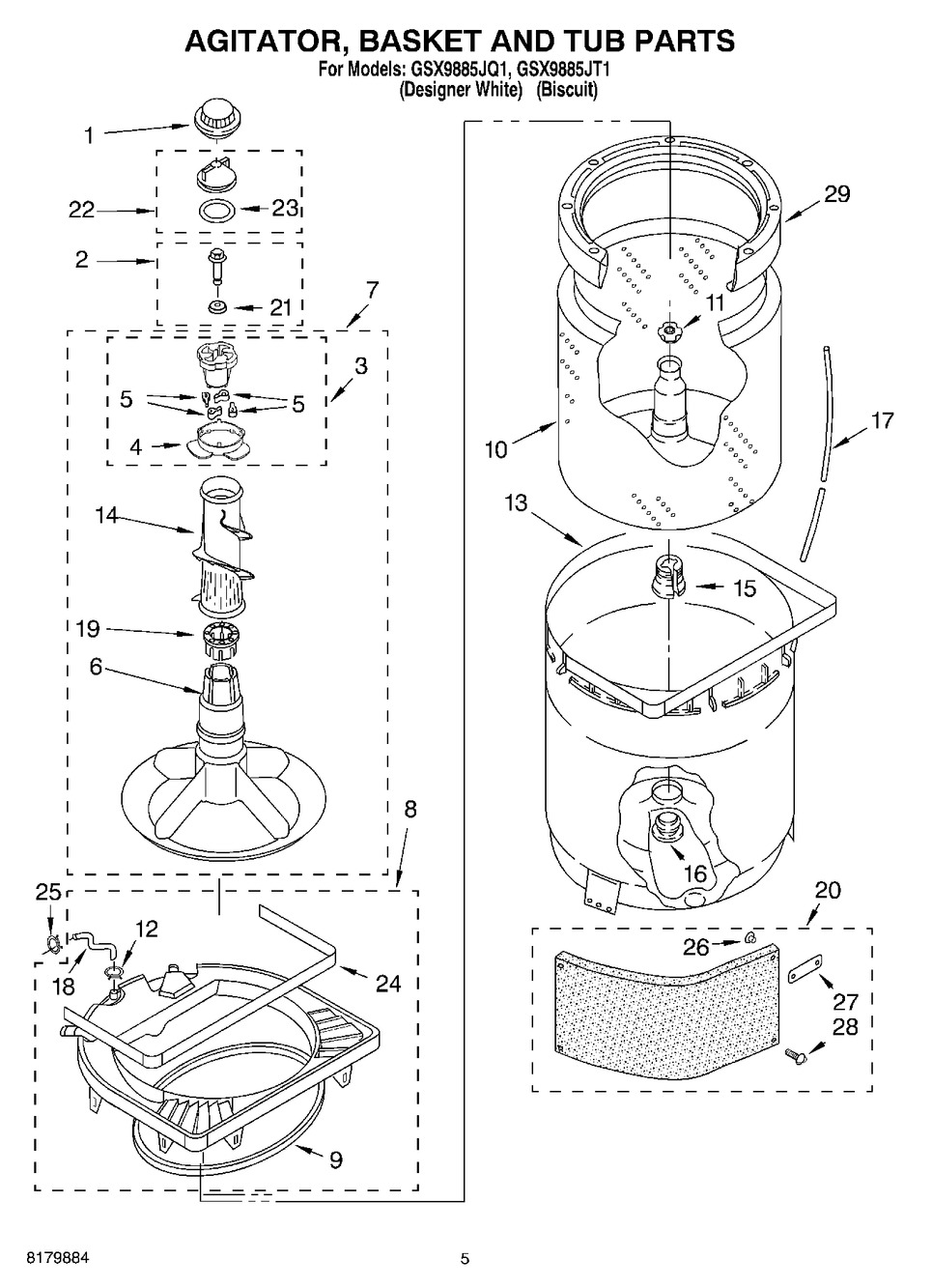 AGITATOR, BASKET AND TUB PARTS
For Models: GSX9885JQ1, GSX9885JT1
(Designer White) (Biscuit)

1
22
23
2
21
7
3
5
5
4
14
19
6
8
25
12
18
24
9
29
11
10
17
13
15
16
20
26
27
28

8179884
5