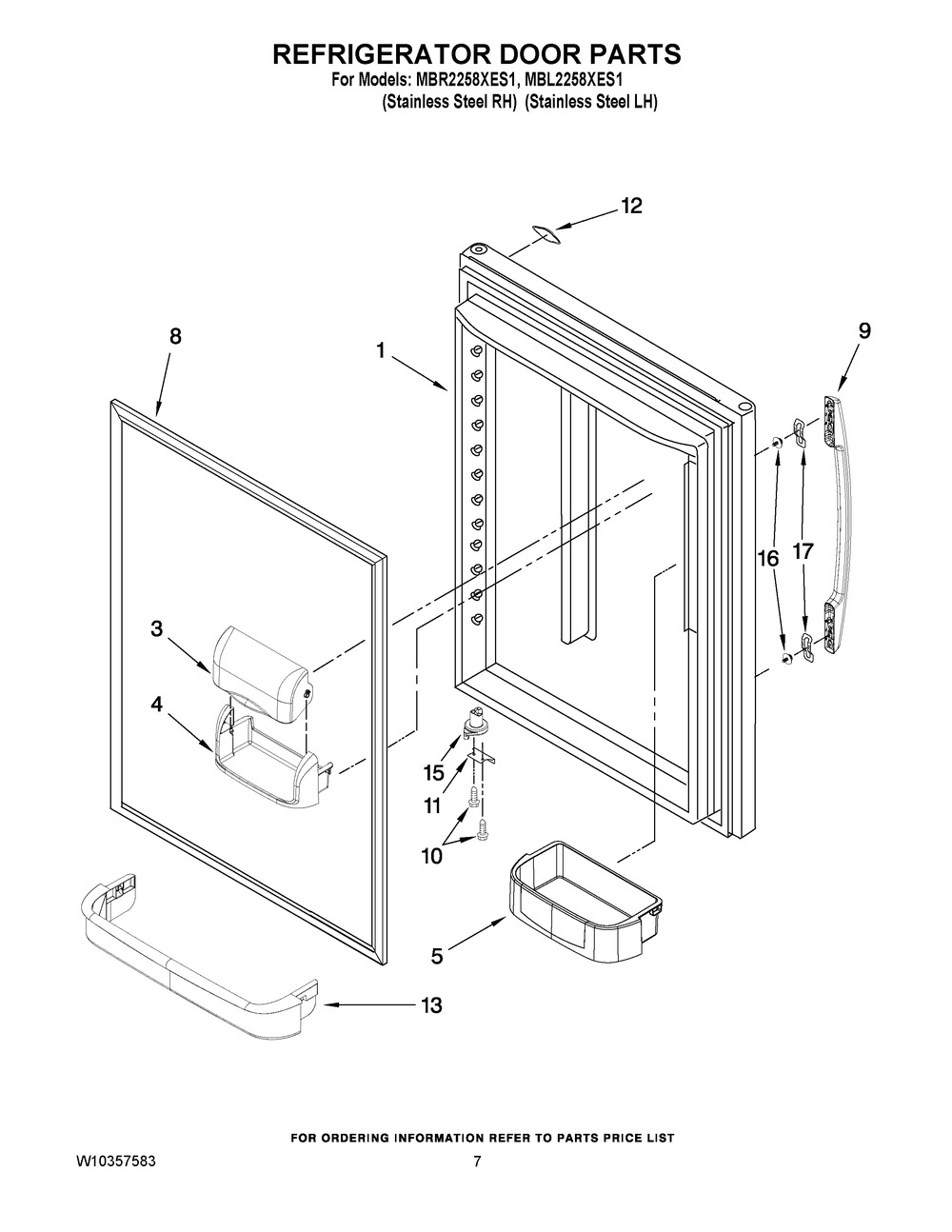 REFRIGERATOR DOOR PARTS
For Models: MBR2258XES1, MBL2258XES1
(Stainless Steel RH) (Stainless Steel LH)

12
8
1
9
16
17
3
4
15
11
10
5
13

FOR ORDERING INFORMATION REFER TO PARTS PRICE LIST
W10357583
7