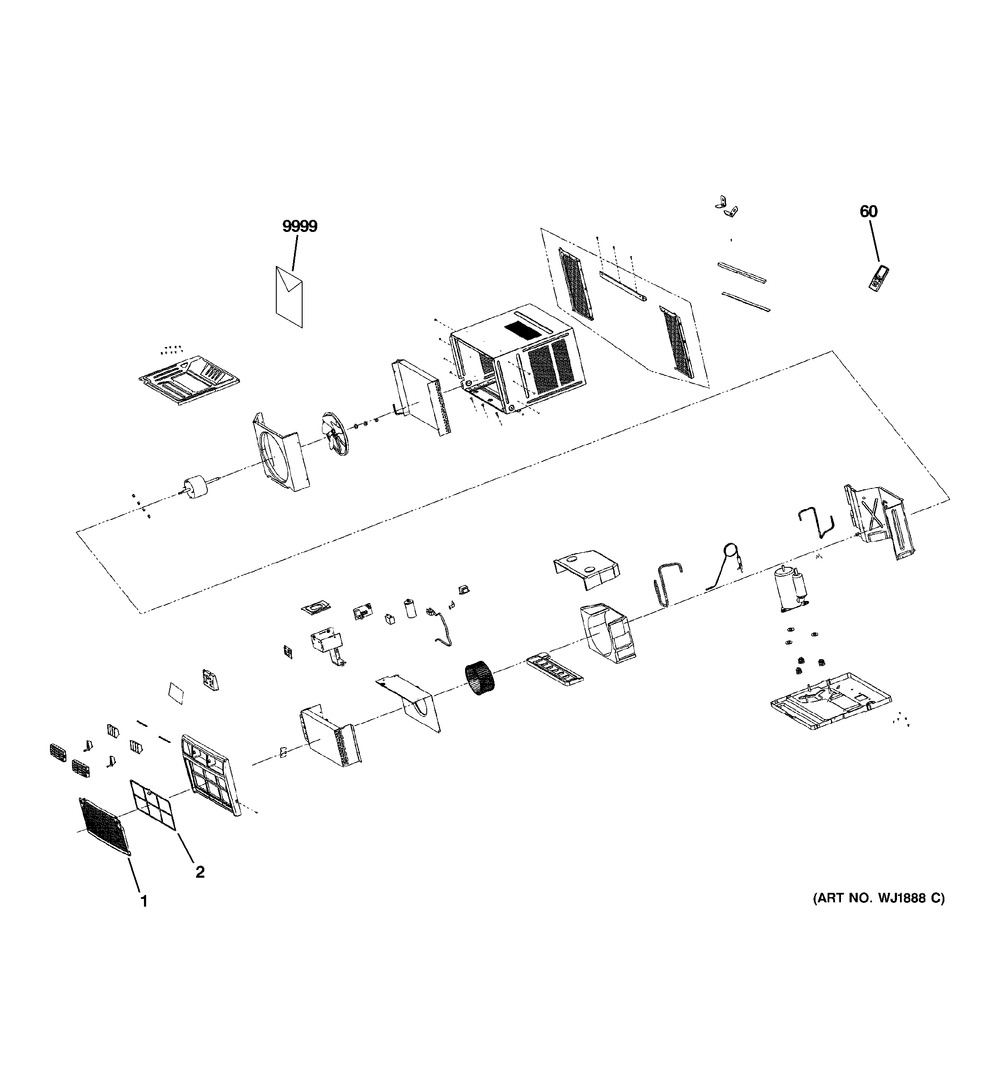 9999

60

2

1

(ART NO. WJ1888 C)