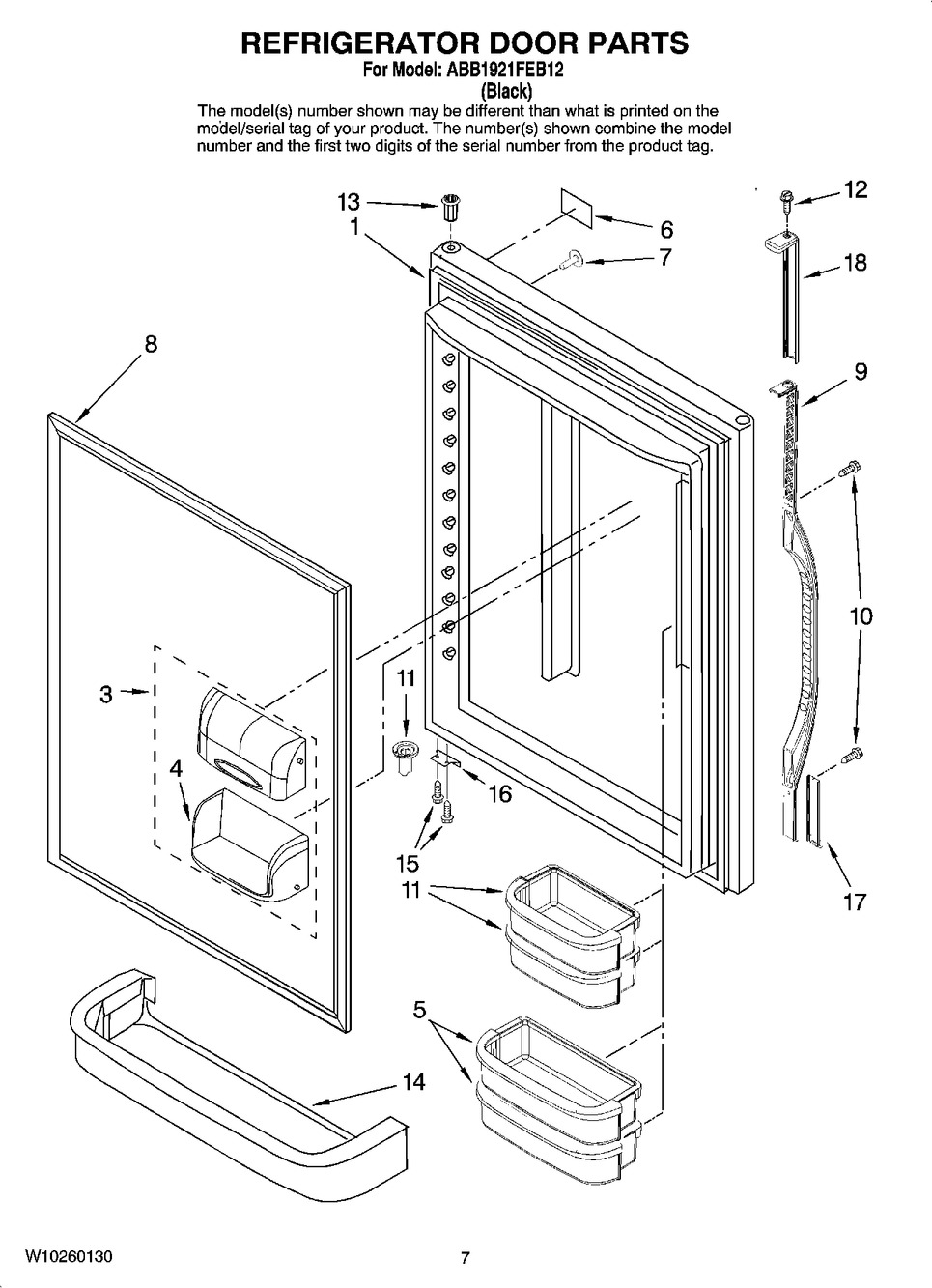 REFRIGERATOR DOOR PARTS
For Model: ABB1921FEB12
(Black)

The model(s) number shown may be different than what is printed on the model/serial tag of your product. The number(s) shown combine the model number and the first two digits of the serial number from the product tag.

13
1
6
7
12
18
8
9
10
3
11
4
16
15
11
17
5
14

W10260130

7