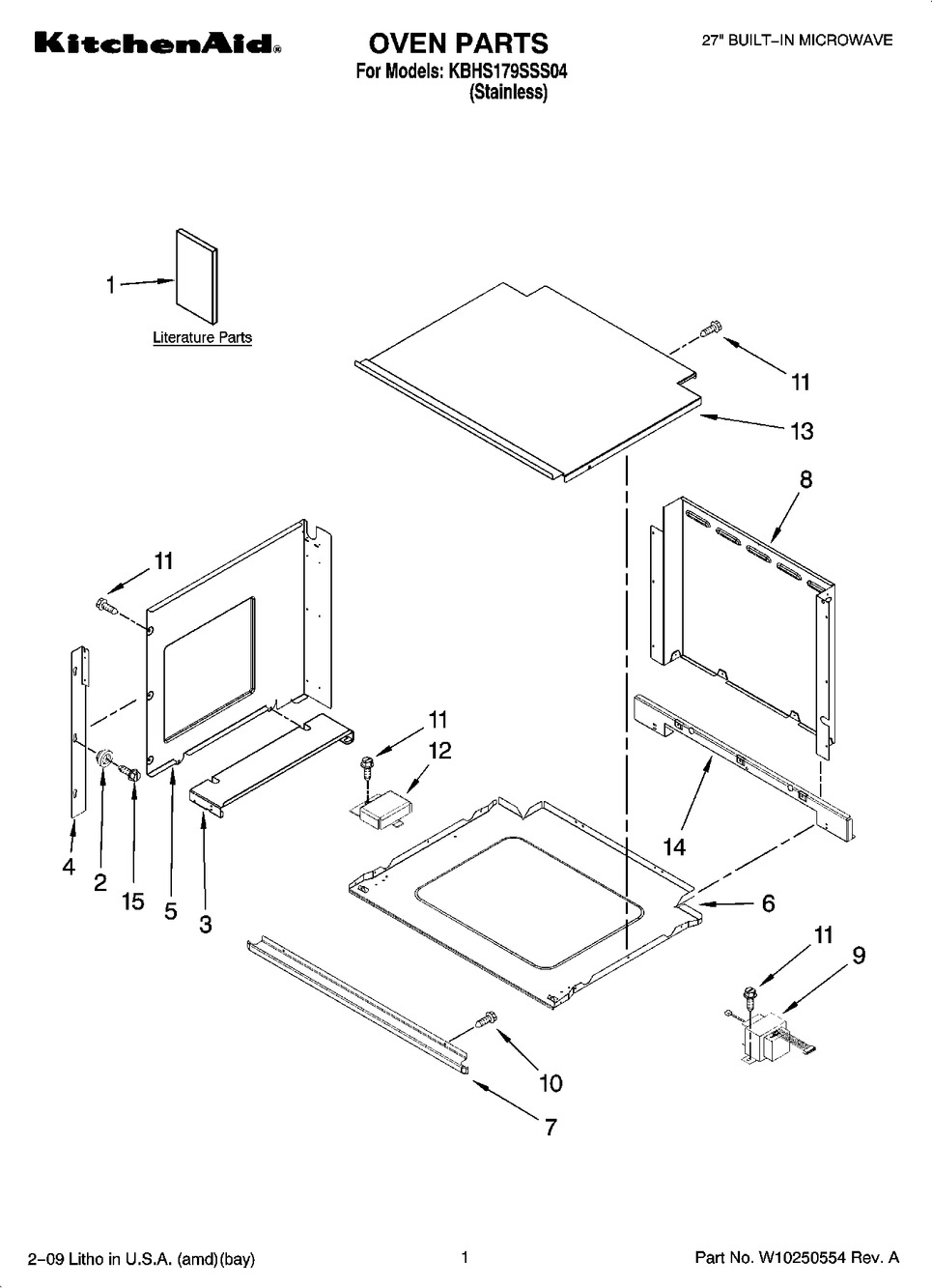 KitchenAid®

OVEN PARTS
For Models: KBHS179SSS04
(Stainless)

27" BUILT–IN MICROWAVE

1
Literature Parts

11
13
8
11
11
12
14
4
2
15
5
3
6
11
9
10
7

2–09 Litho in U.S.A. (amd)(bay)

1

Part No. W10250554 Rev. A