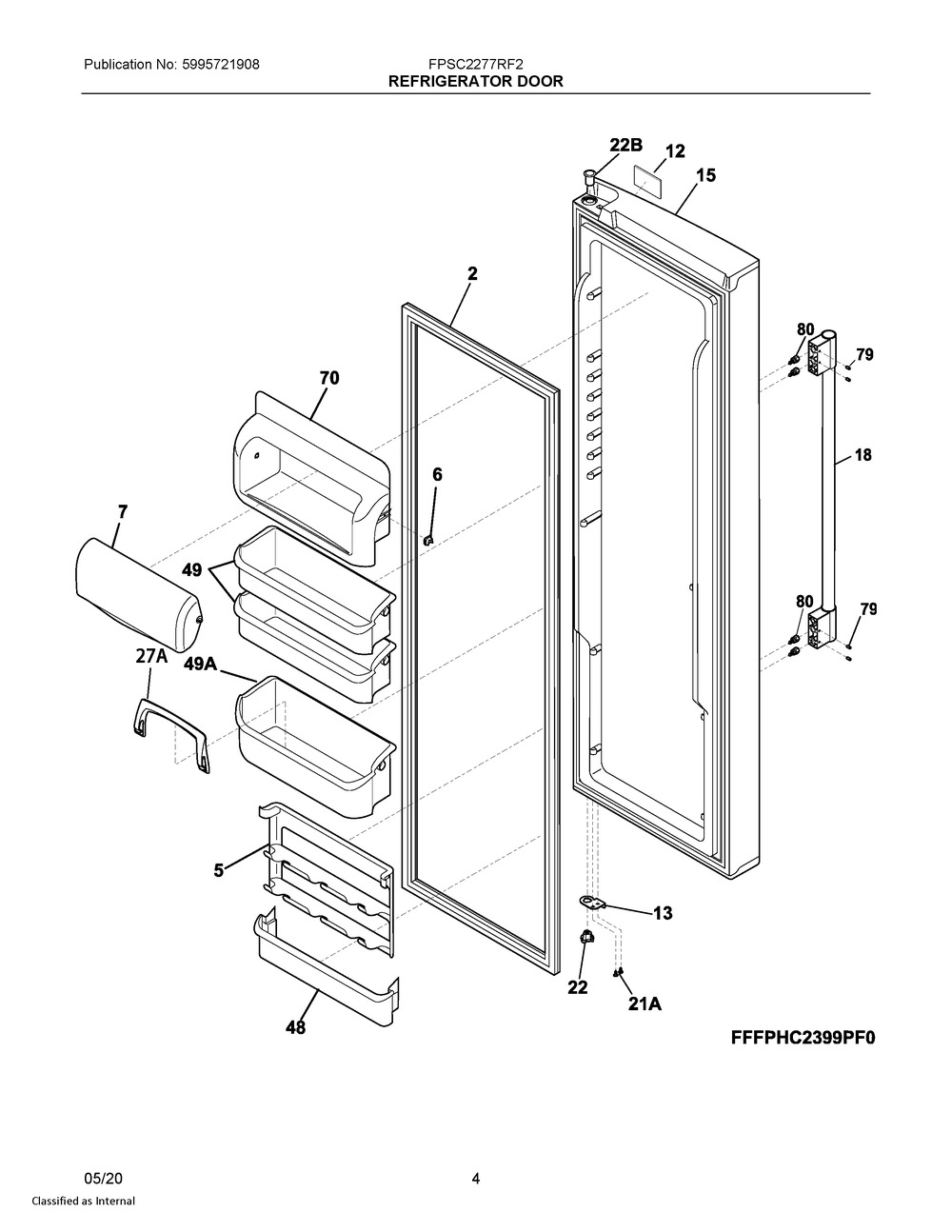 Publication No: 5995721908

FPSC2277RF2
REFRIGERATOR DOOR

22B
12
15
2
80
79
70
18
6
7
49
80
79
27A
49A
5
13
22
21A
48

FFFPHC2399PF0

05/20

4

Classified as Internal