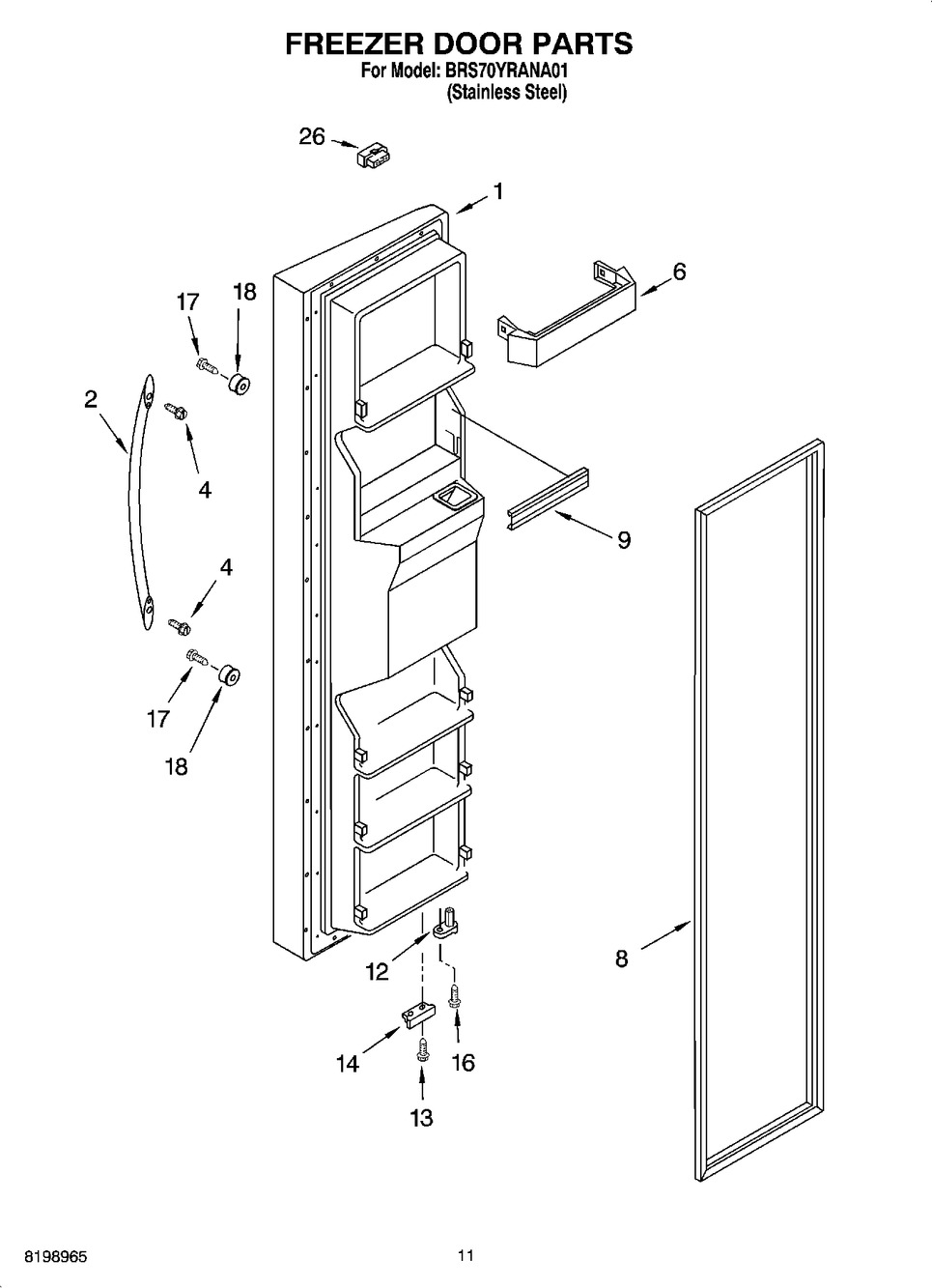 FREEZER DOOR PARTS
For Model: BRS70YRANA01
(Stainless Steel)

26
1
17
18
6
2
4
9
4
17
18
8
12
14
16
13

8198965
11