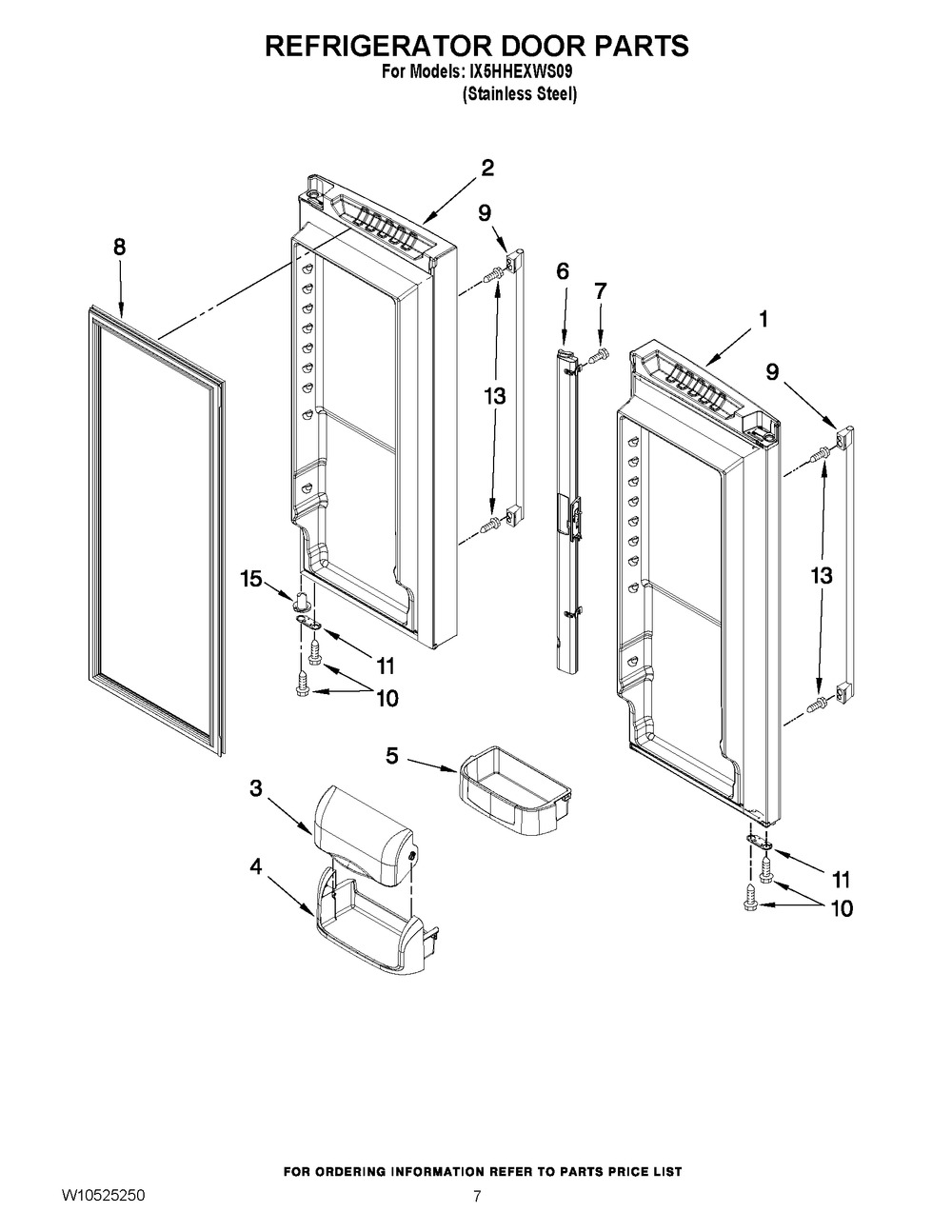 REFRIGERATOR DOOR PARTS
For Models: IX5HHEXWS09
(Stainless Steel)

2
9
8
6
7
1
9
13
13
15
11
10
5
3
4
11
10

FOR ORDERING INFORMATION REFER TO PARTS PRICE LIST
W10525250
7