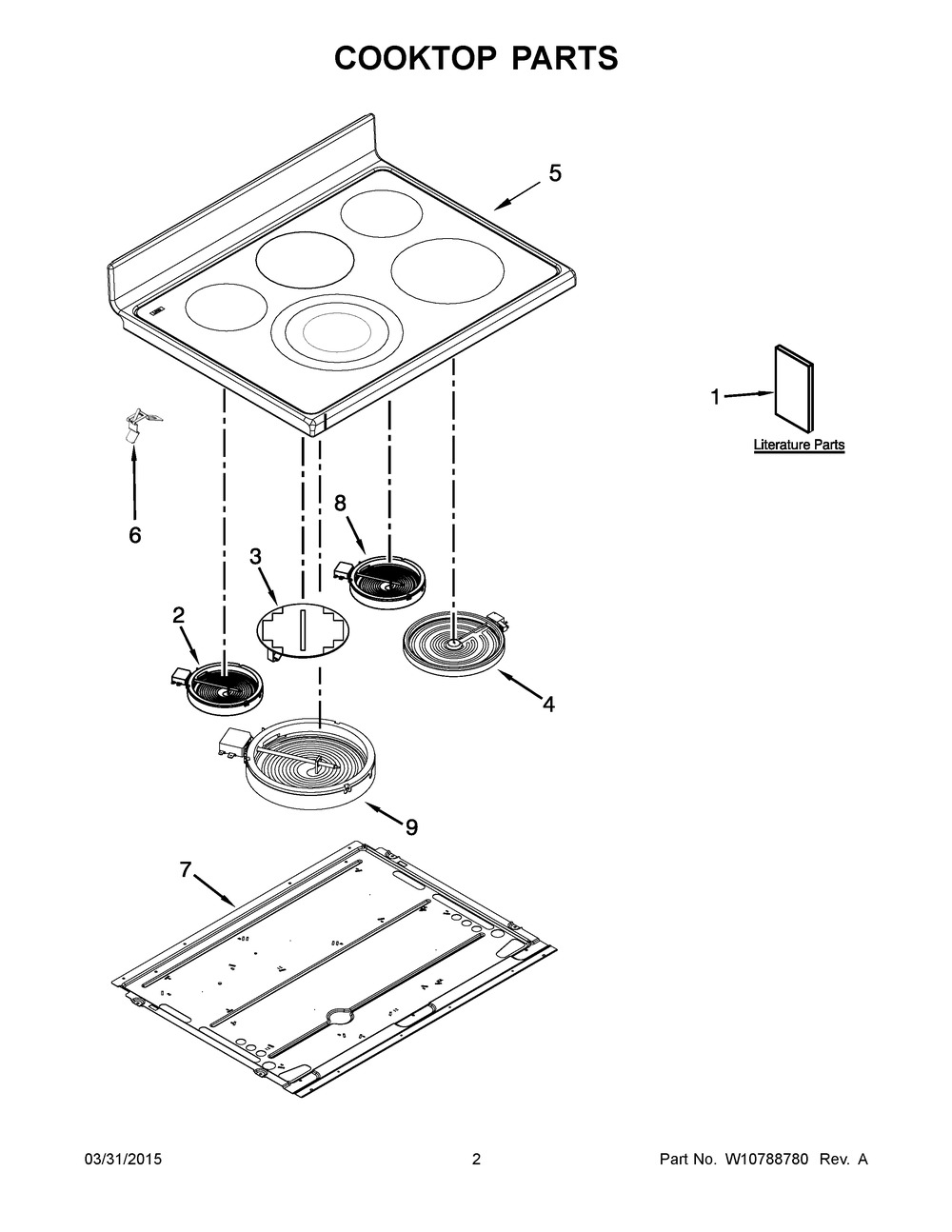 COOKTOP PARTS

5

1

Literature Parts

6

8

3

2

4

9

7

03/31/2015

2

Part No. W10788780 Rev. A