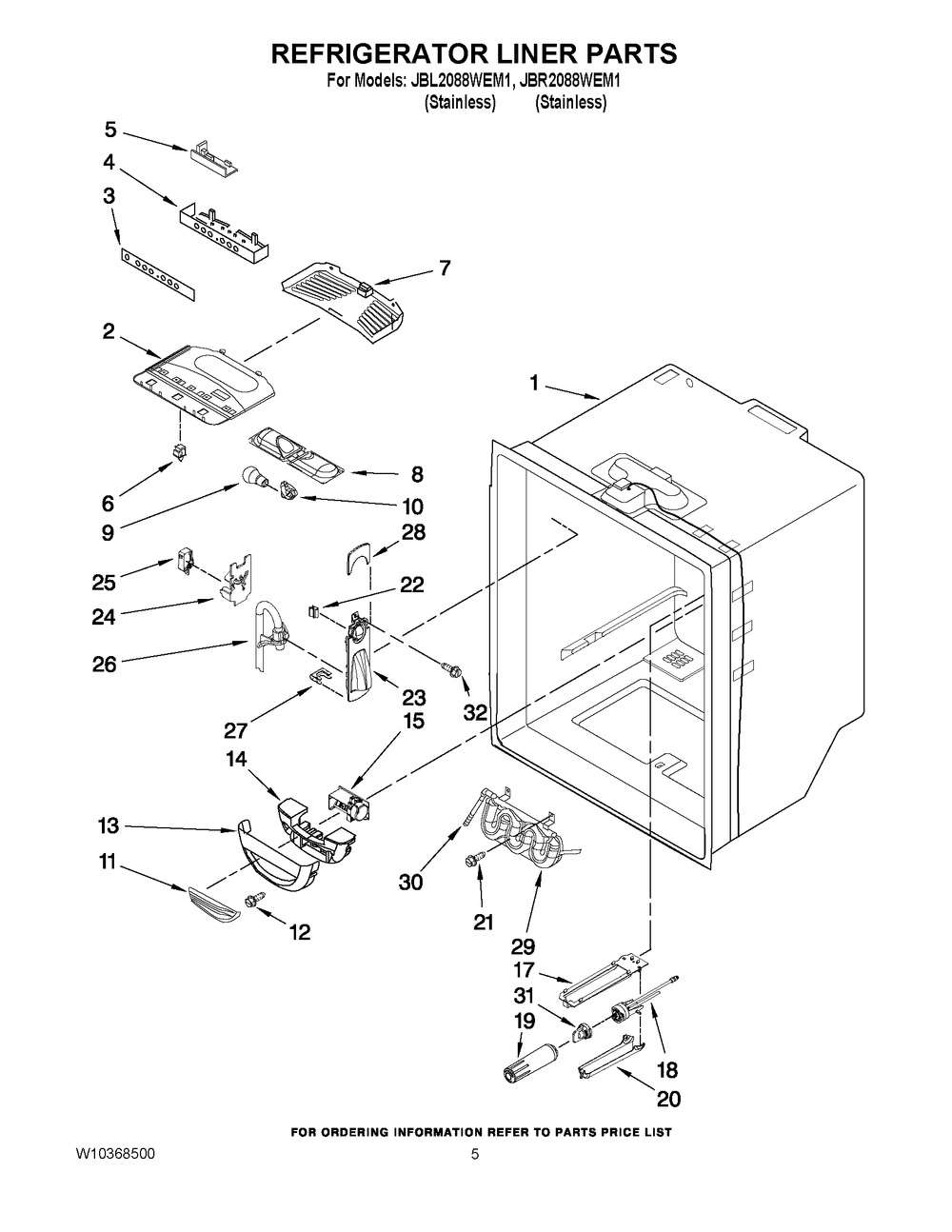 REFRIGERATOR LINER PARTS
For Models: JBL2088WEM1, JBR2088WEM1
(Stainless) (Stainless)

5
4
3
7
2
1
6
8
9
10
28
25
22
24
26
23
32
27
15
14
13
11
12
30
21
29
17
31
19
18
20

FOR ORDERING INFORMATION REFER TO PARTS PRICE LIST

W10368500
5