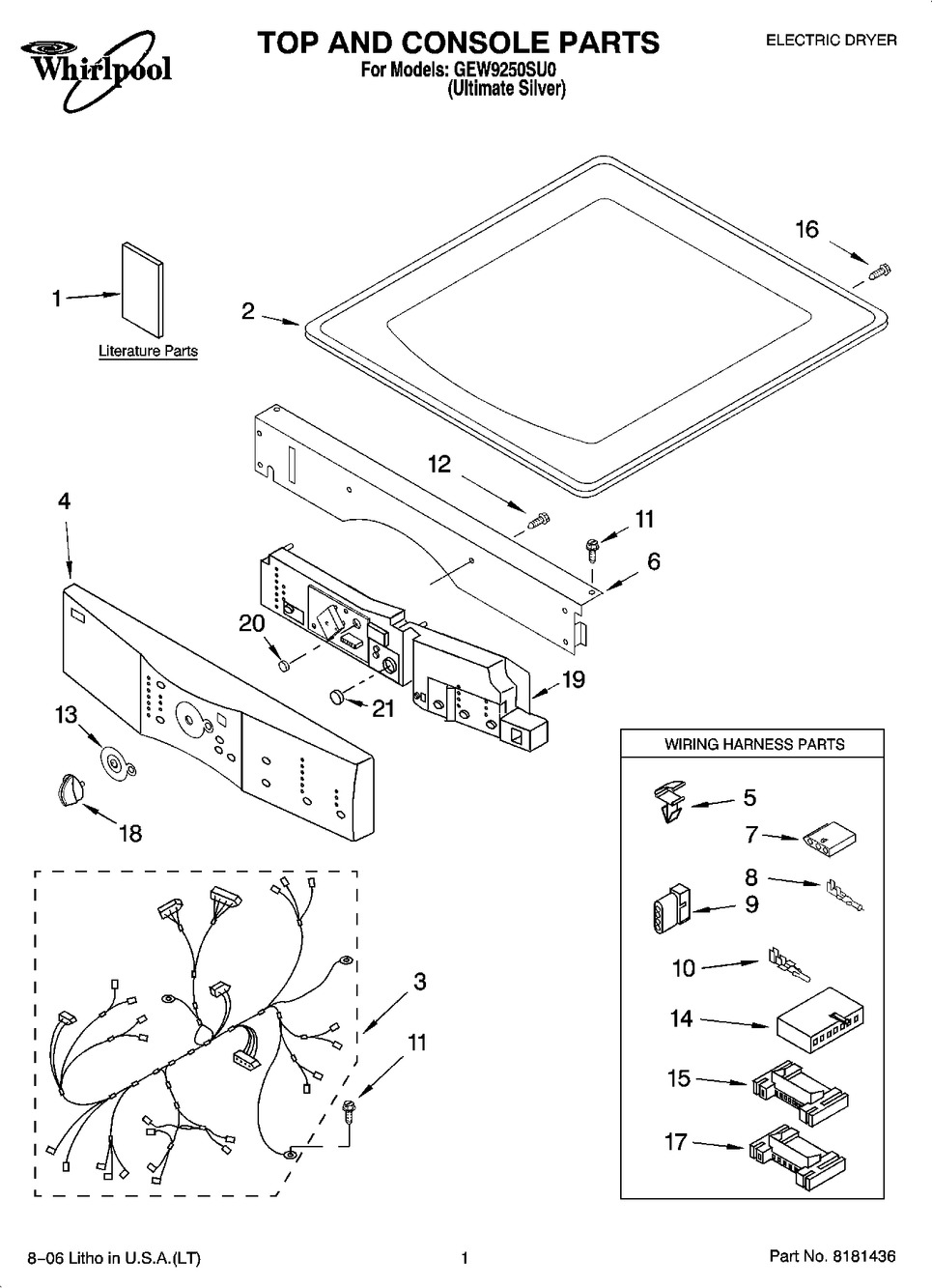 Whirlpool

TOP AND CONSOLE PARTS
For Models: GEW9250SU0
(Ultimate Silver)

ELECTRIC DRYER

1
Literature Parts
2
16
12
11
6
4
20
21
19
13
18
3
11

WIRING HARNESS PARTS
5
7
8
9
10
14
15
17

8–06 Litho in U.S.A.(LT)
1
Part No. 8181436