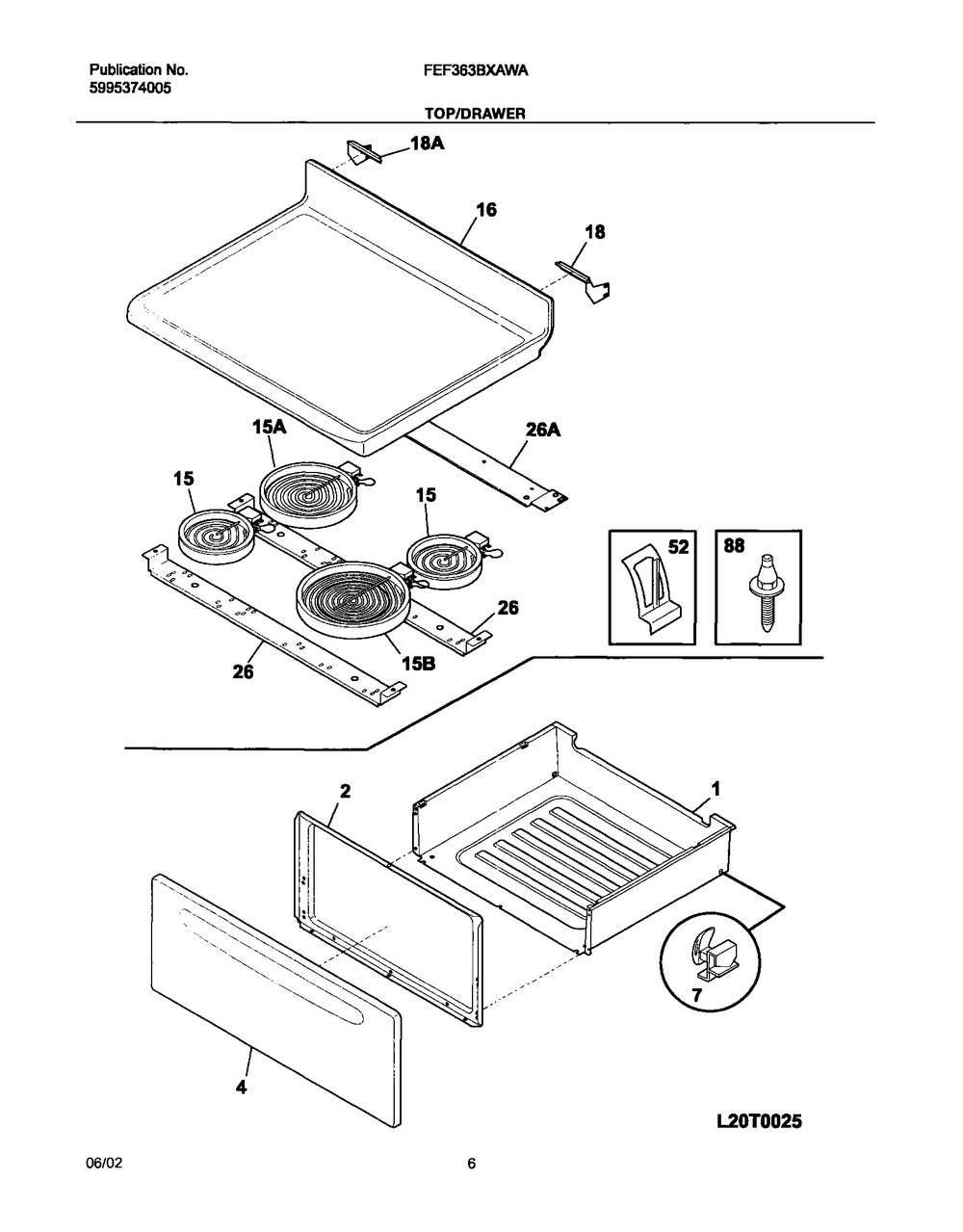 Publication No.
5995374005

FEF363BXAWA

TOP/DRAWER

18A
16
18
15A
26A
15
15
52
88
26
15B
26
2
1
7
4

L20T0025

06/02

6