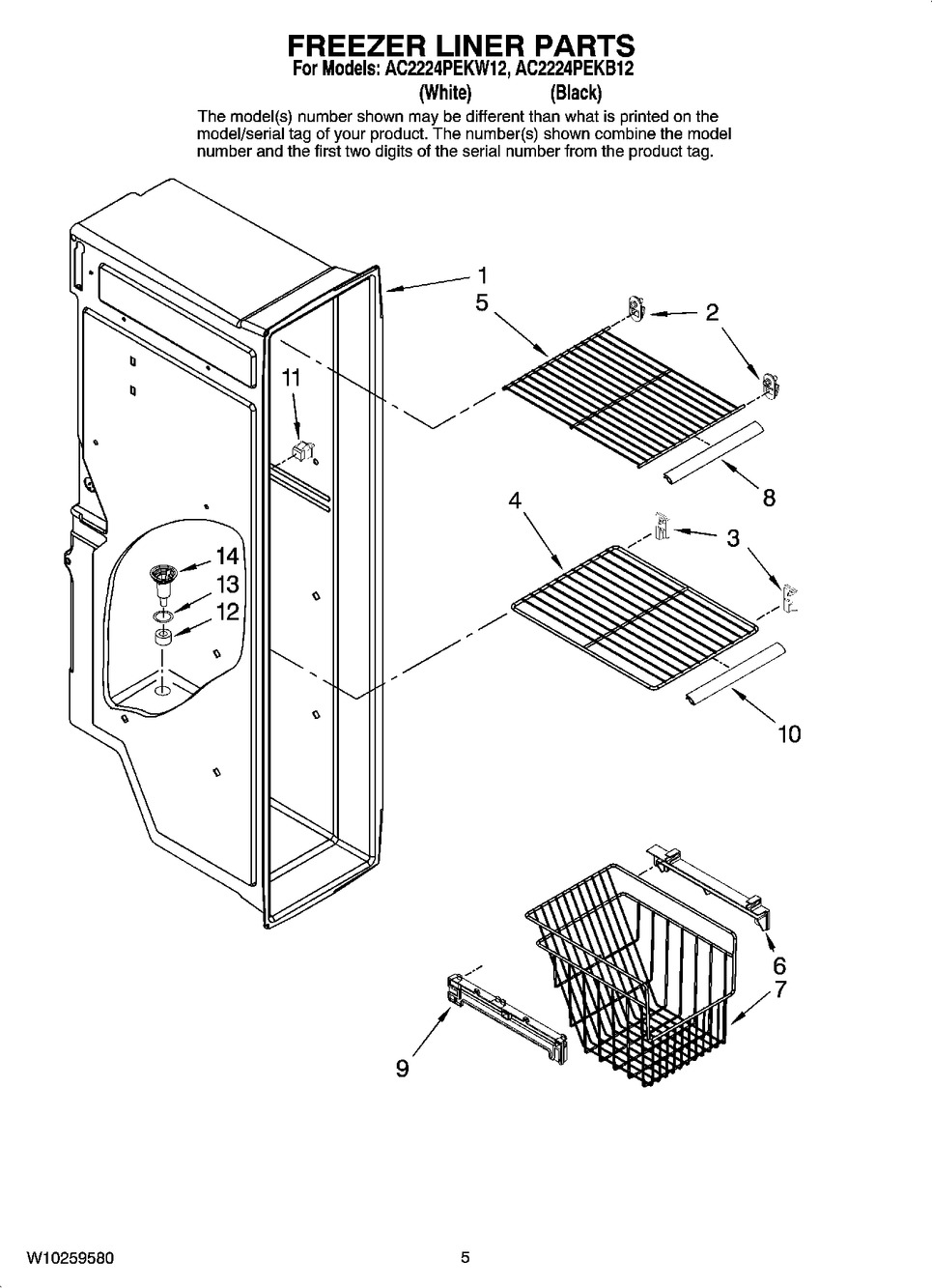 FREEZER LINER PARTS
For Models: AC2224PEKW12, AC2224PEKB12
(White) (Black)

The model(s) number shown may be different than what is printed on the model/serial tag of your product. The number(s) shown combine the model number and the first two digits of the serial number from the product tag.

1
5
2
11
8
4
3
14
13
12
10
6
7
9

W10259580

5