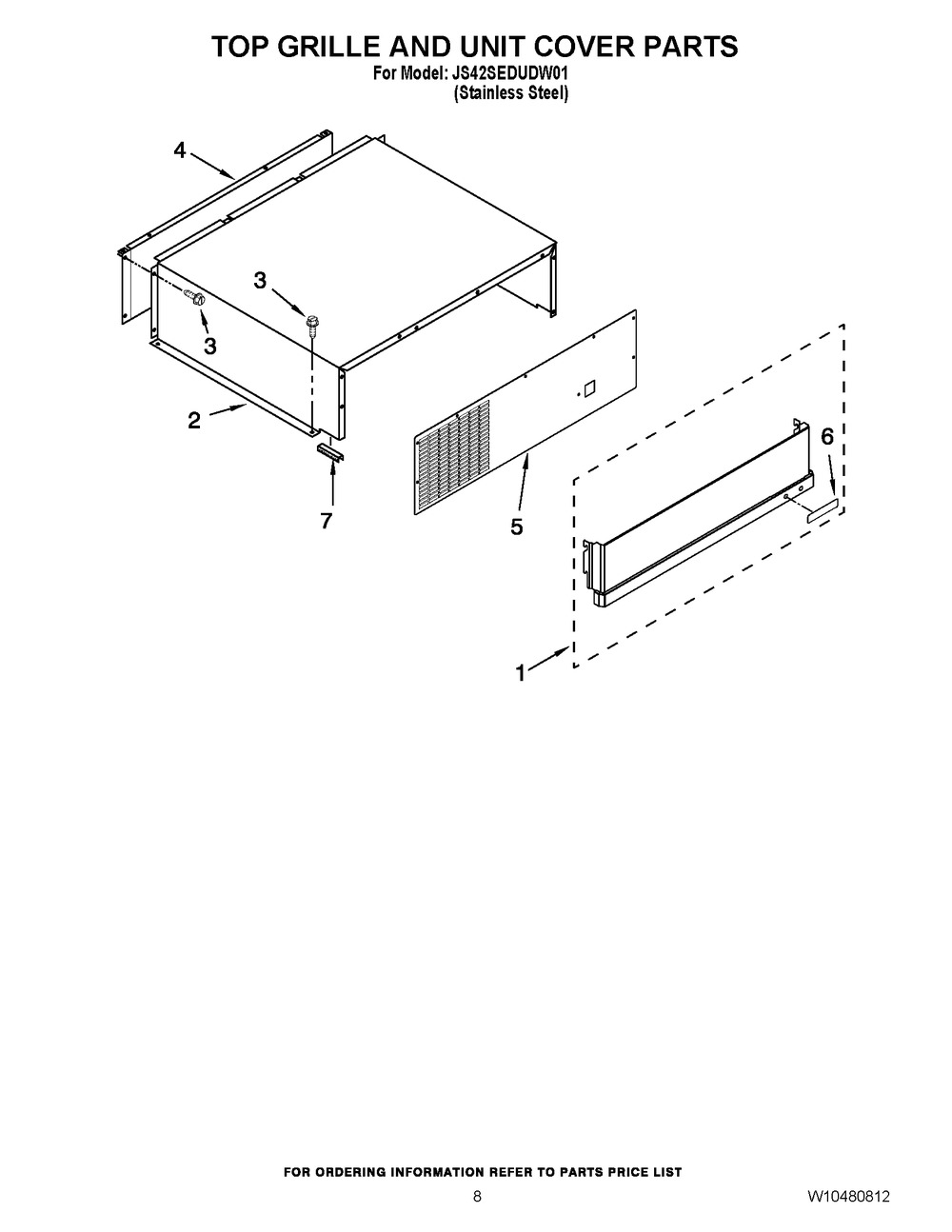 TOP GRILLE AND UNIT COVER PARTS
For Model: JS42SEDUDW01
(Stainless Steel)

4
3
3
2
7
5
6
1

FOR ORDERING INFORMATION REFER TO PARTS PRICE LIST
8
W10480812