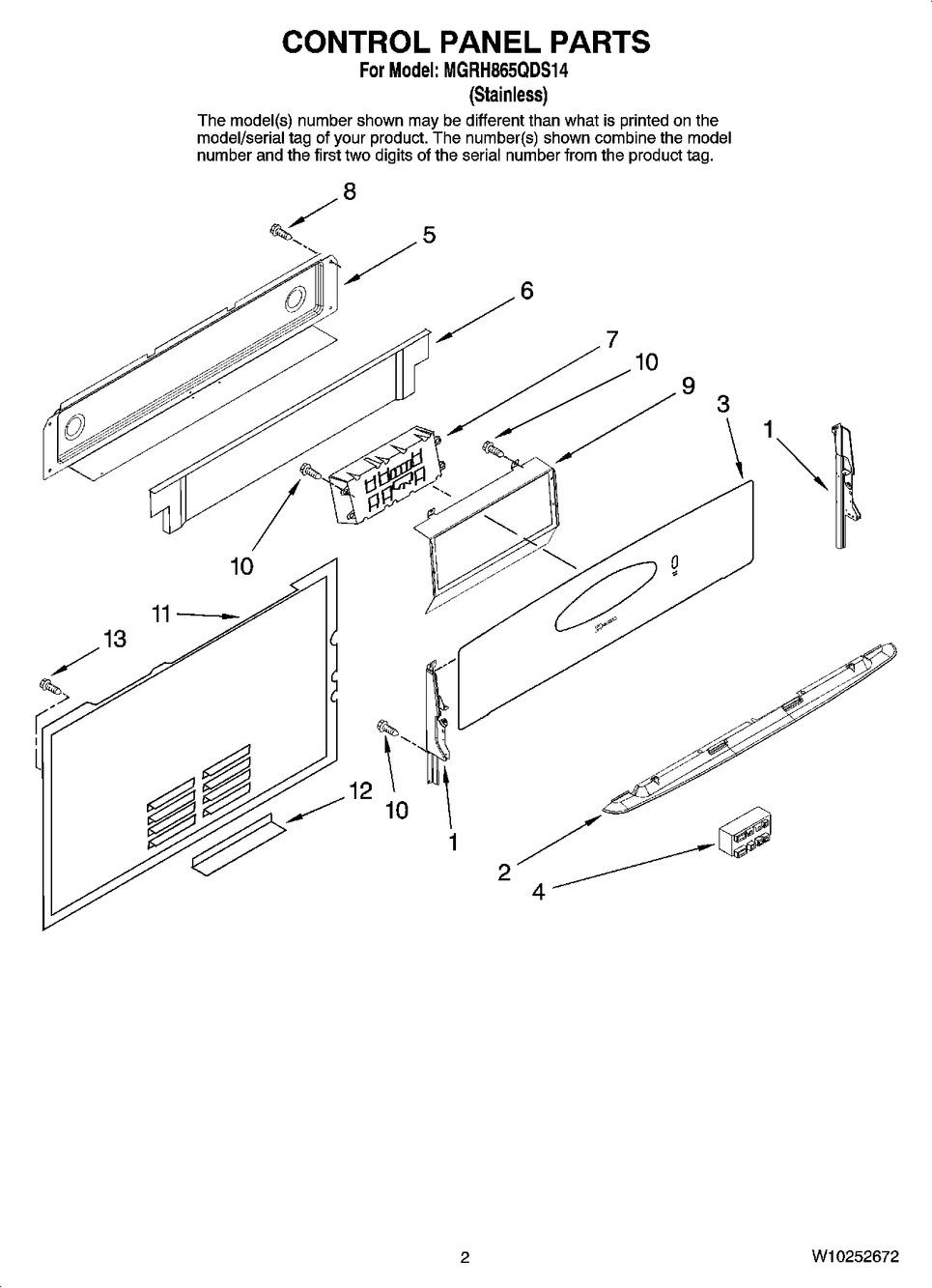 CONTROL PANEL PARTS
For Model: MGRH865QDS14
(Stainless)

The model(s) number shown may be different than what is printed on the model/serial tag of your product. The number(s) shown combine the model number and the first two digits of the serial number from the product tag.

8
5
6
7
10
9
3
1
10
11
13
12
10
1
2
4

2
W10252672