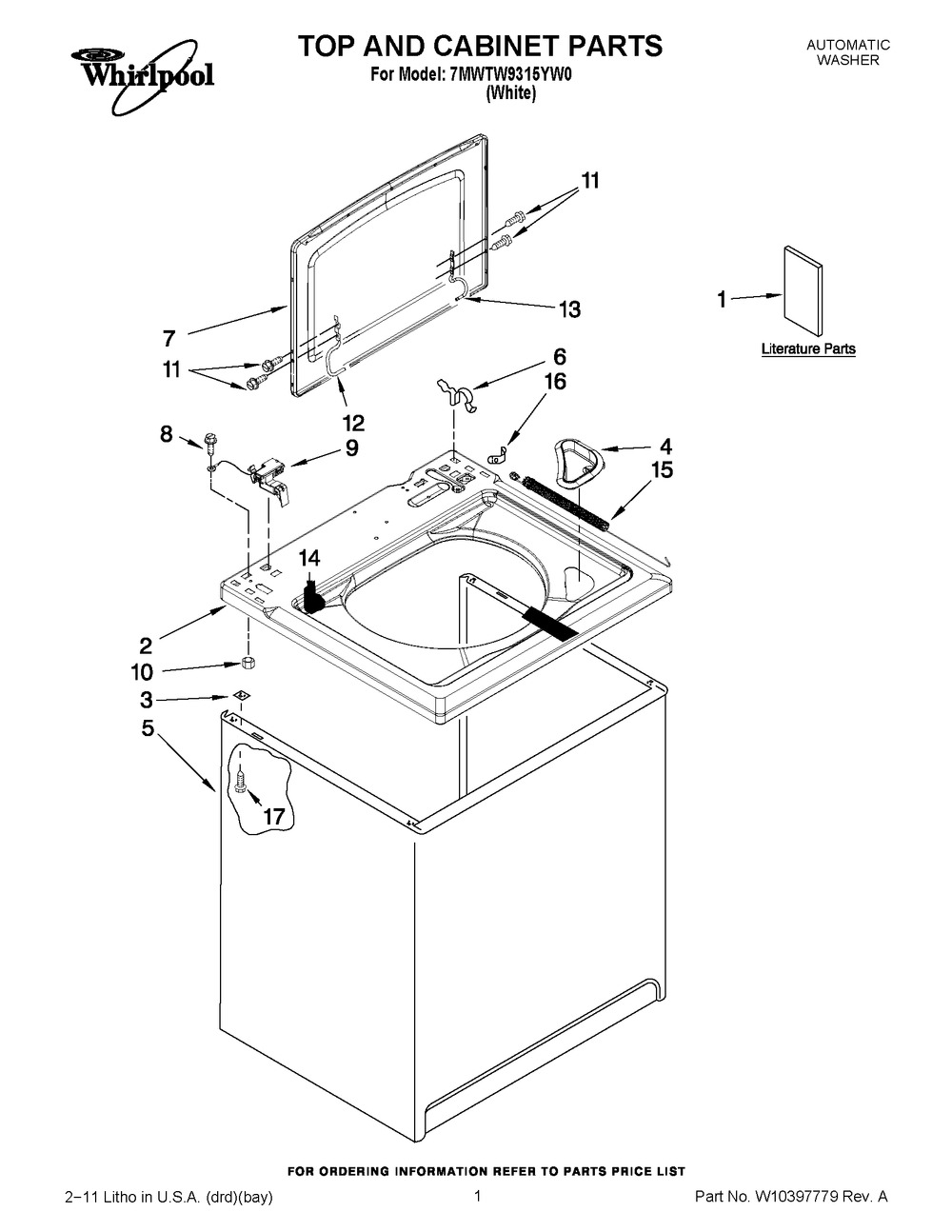 Whirlpool

TOP AND CABINET PARTS
For Model: 7MWTW9315YW0
(White)

AUTOMATIC
WASHER

11
13
1
Literature Parts
7
11
6
16
12
8
9
4
15
14
2
10
3
5
17

FOR ORDERING INFORMATION REFER TO PARTS PRICE LIST

2−11 Litho in U.S.A. (drd)(bay)

1

Part No. W10397779 Rev. A