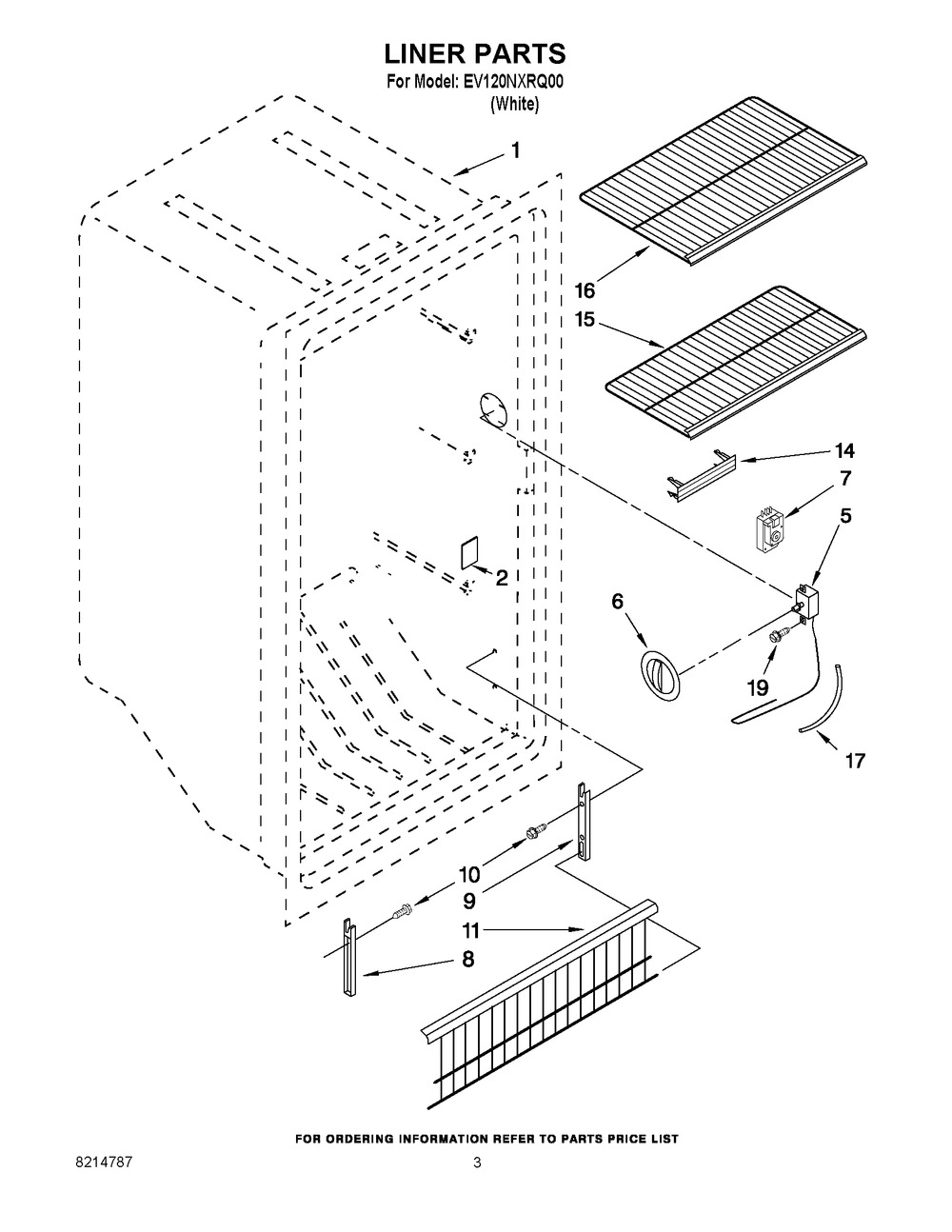 LINER PARTS
For Model: EV120NXRQ00
(White)

1
16
15
14
7
5
2
6
19
17
10
9
11
8

FOR ORDERING INFORMATION REFER TO PARTS PRICE LIST

8214787

3