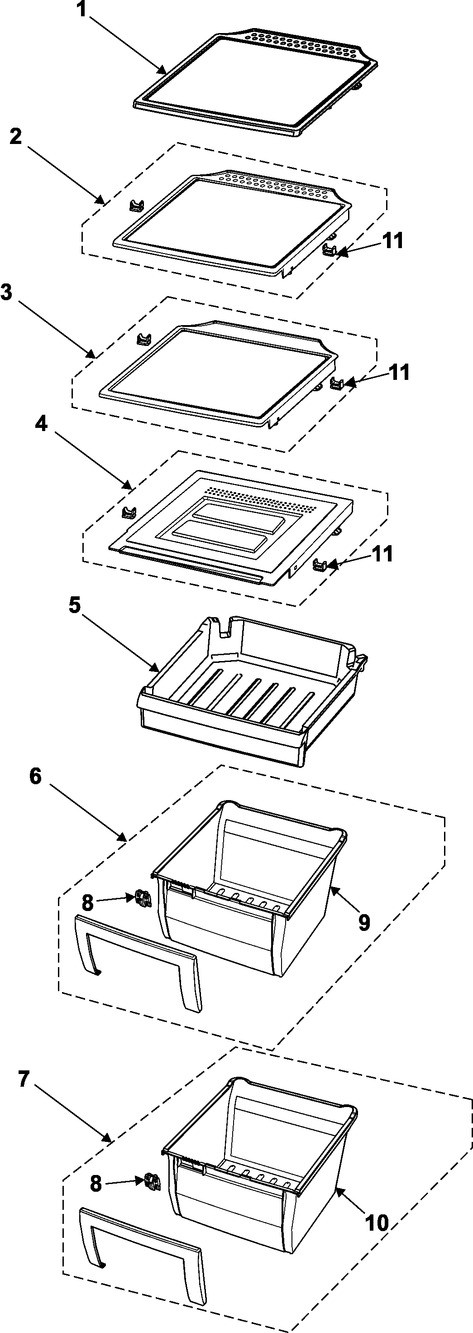 1
2
11
3
11
4
11
5
6
8
9
7
8
10