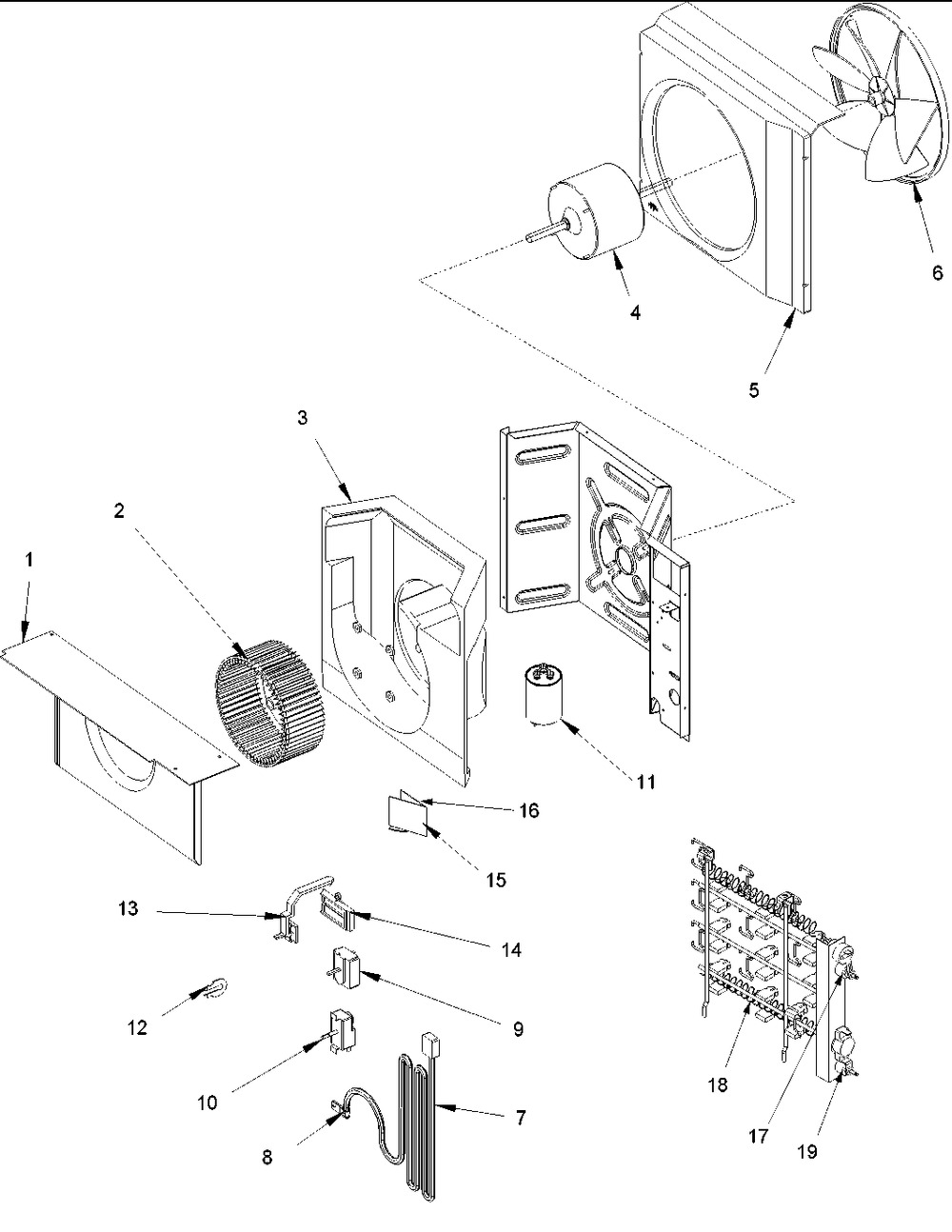 6
4
5
3
2
1
11
16
15
13
14
12
9
10
7
8
18
17
19