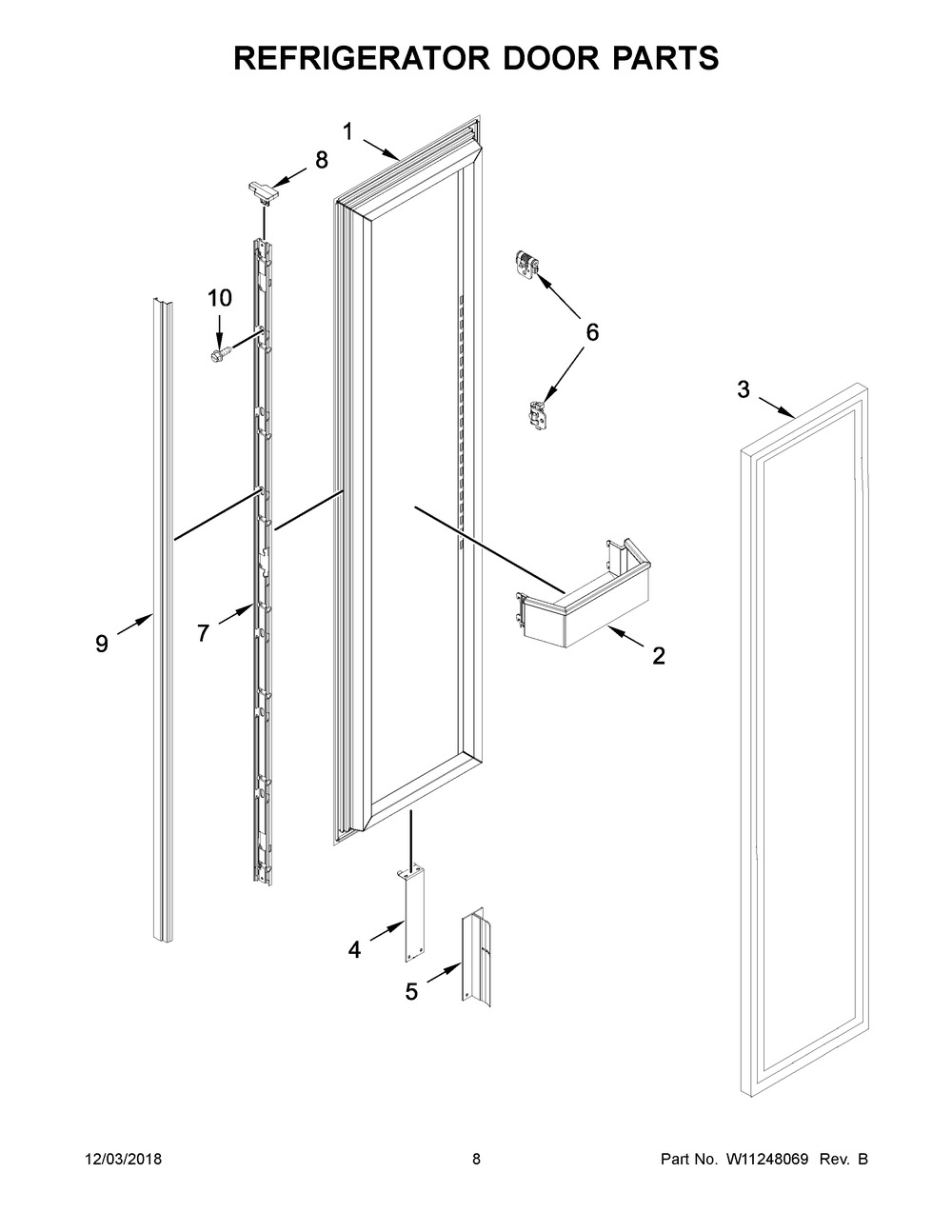 REFRIGERATOR DOOR PARTS

1
8
10
6
3
9
7
2
4
5

12/03/2018
8
Part No. W11248069 Rev. B