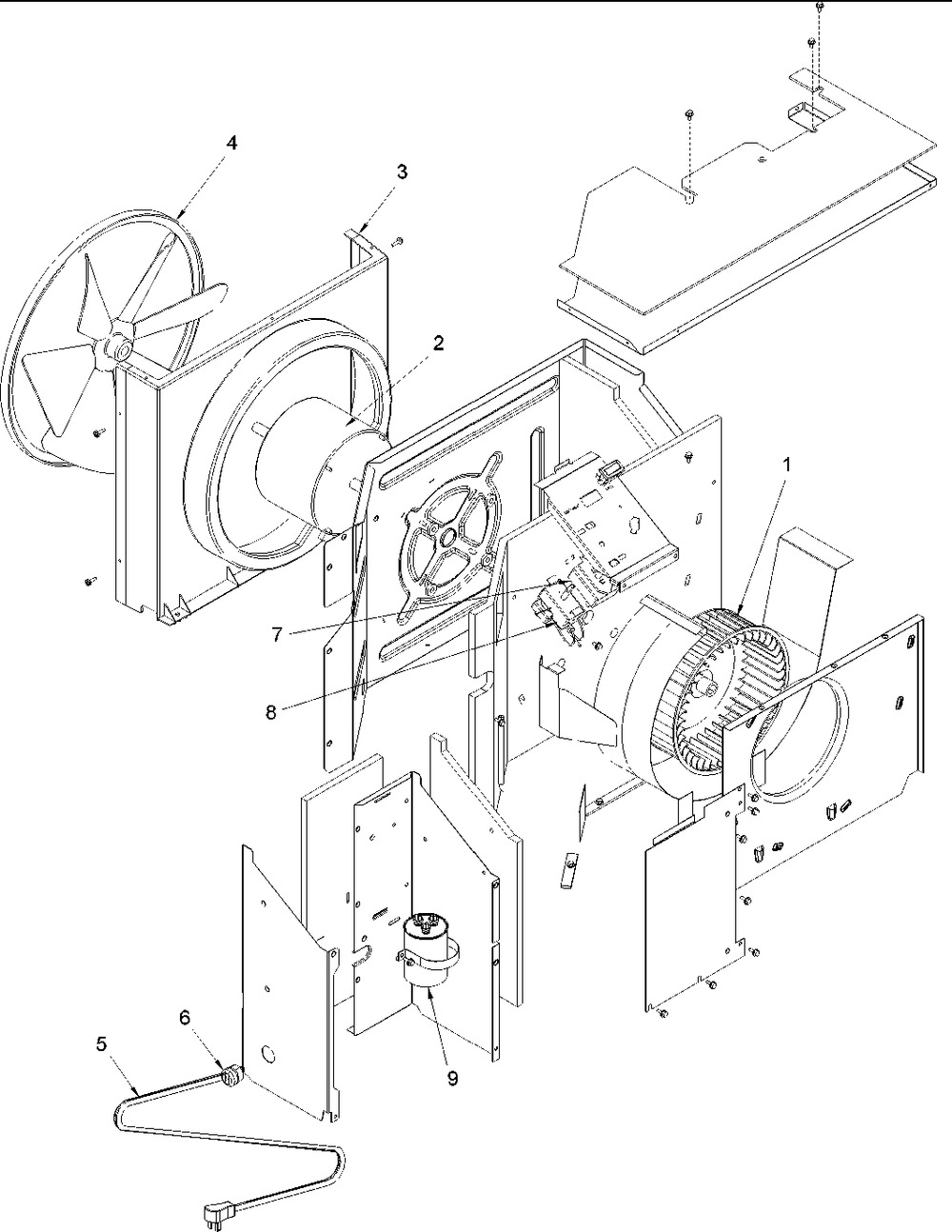 4
3
2
1
7
8
6
5
9