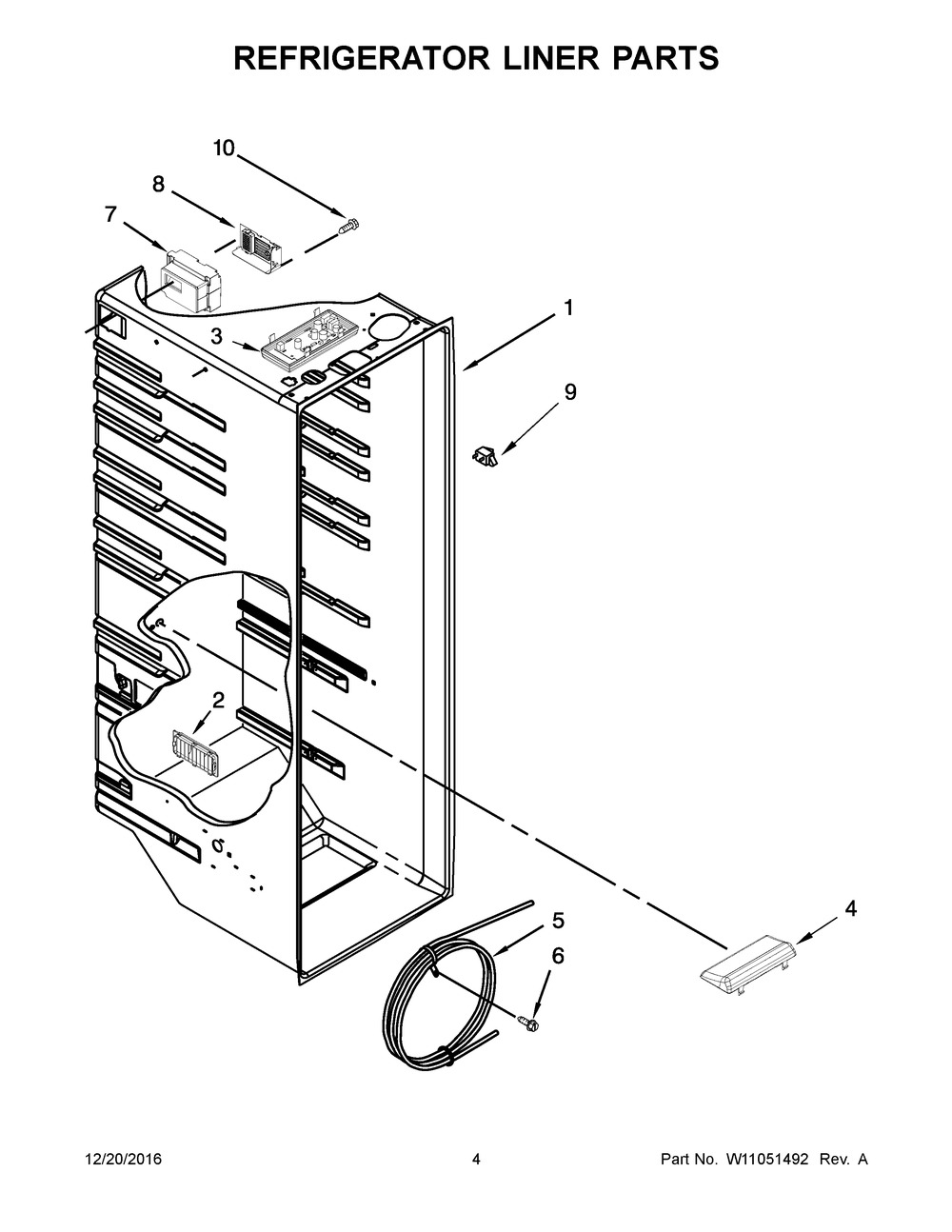 REFRIGERATOR LINER PARTS

10
8
7
1
3
9
2
5
4
6

12/20/2016
4
Part No. W11051492 Rev. A