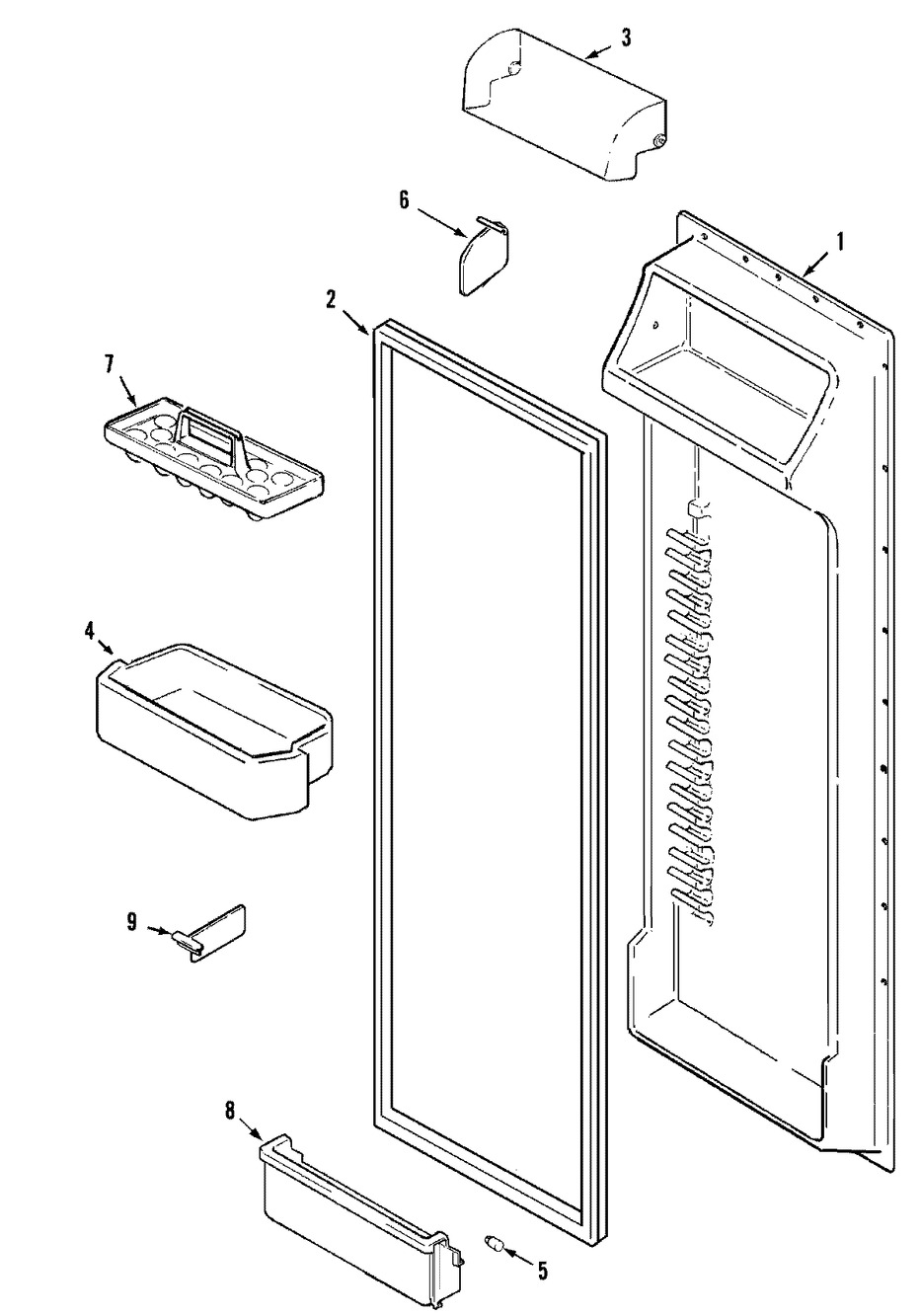 3
6
1
2
7
4
9
8
5