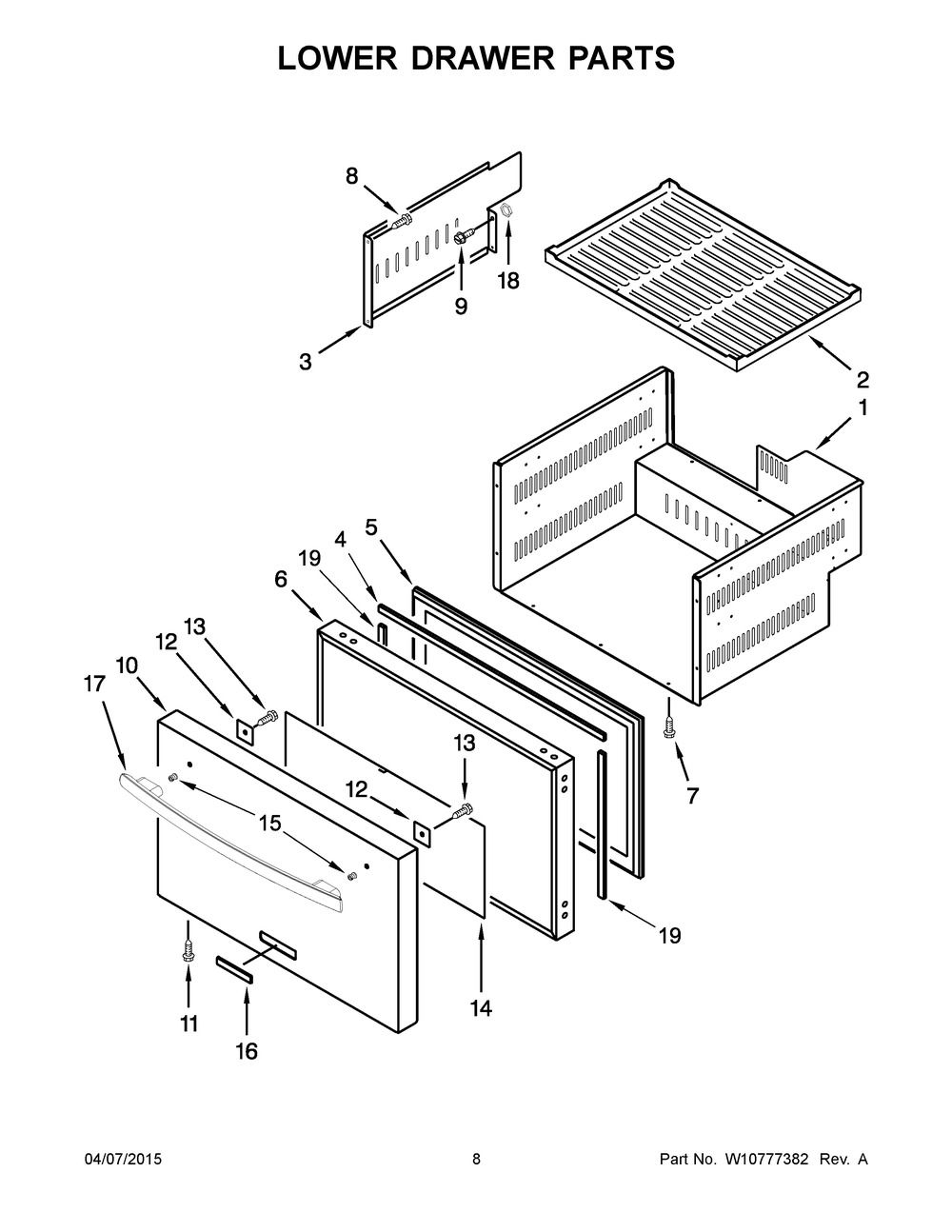 LOWER DRAWER PARTS

8
9
18
3
2
1
5
4
19
6
13
12
10
17
13
12
15
7
19
14
11
16

04/07/2015

8

Part No. W10777382 Rev. A