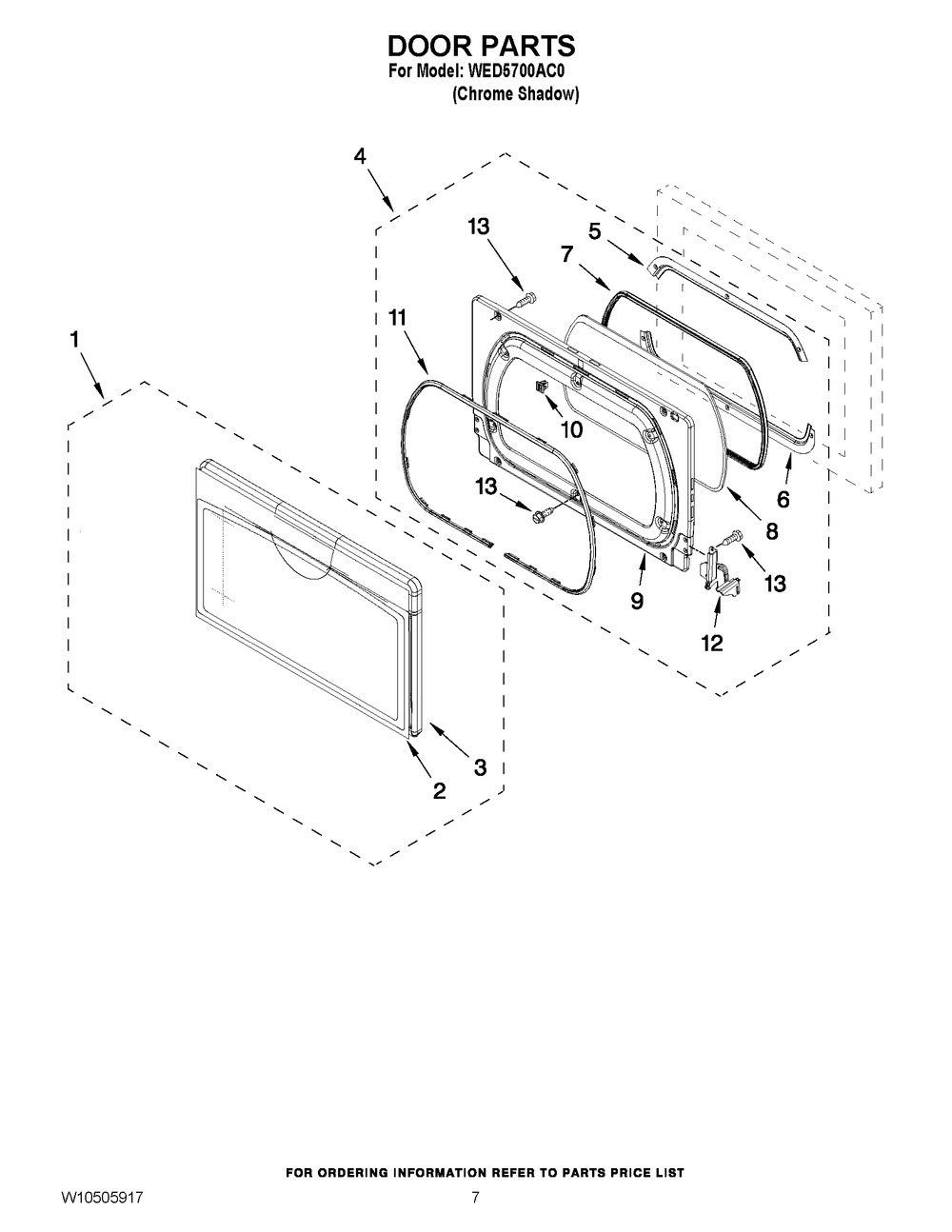 DOOR PARTS
For Model: WED5700AC0
(Chrome Shadow)

4
13
5
7
11
1
10
13
6
8
13
9
12
3
2

FOR ORDERING INFORMATION REFER TO PARTS PRICE LIST
W10505917
7