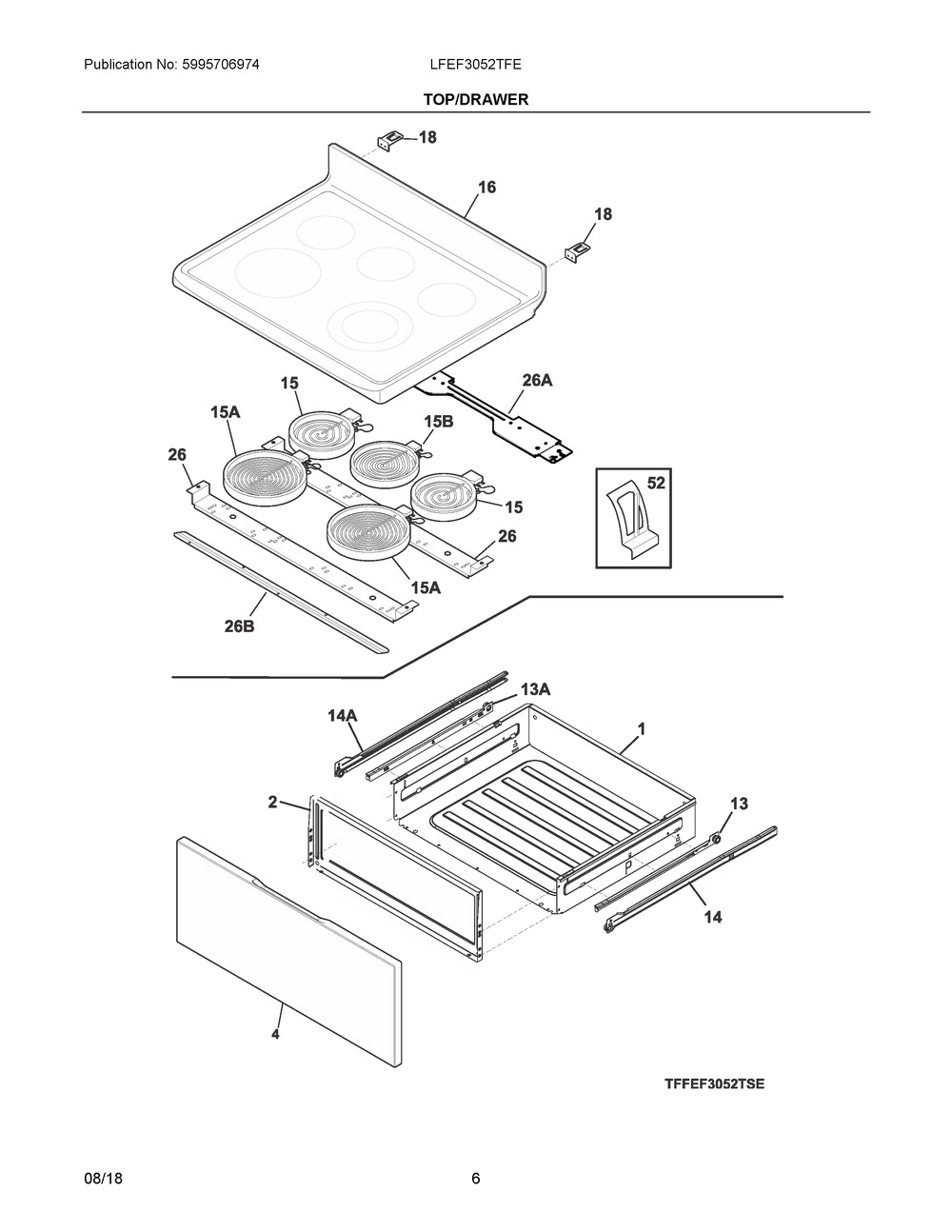 Publication No: 5995706974

LFEF3052TFE

TOP/DRAWER

18

16

18

15

26A

15A

15B

26

52

15

26

15A

26B

13A

14A

1

2

13

14

4

TFFEF3052TSE

08/18

6