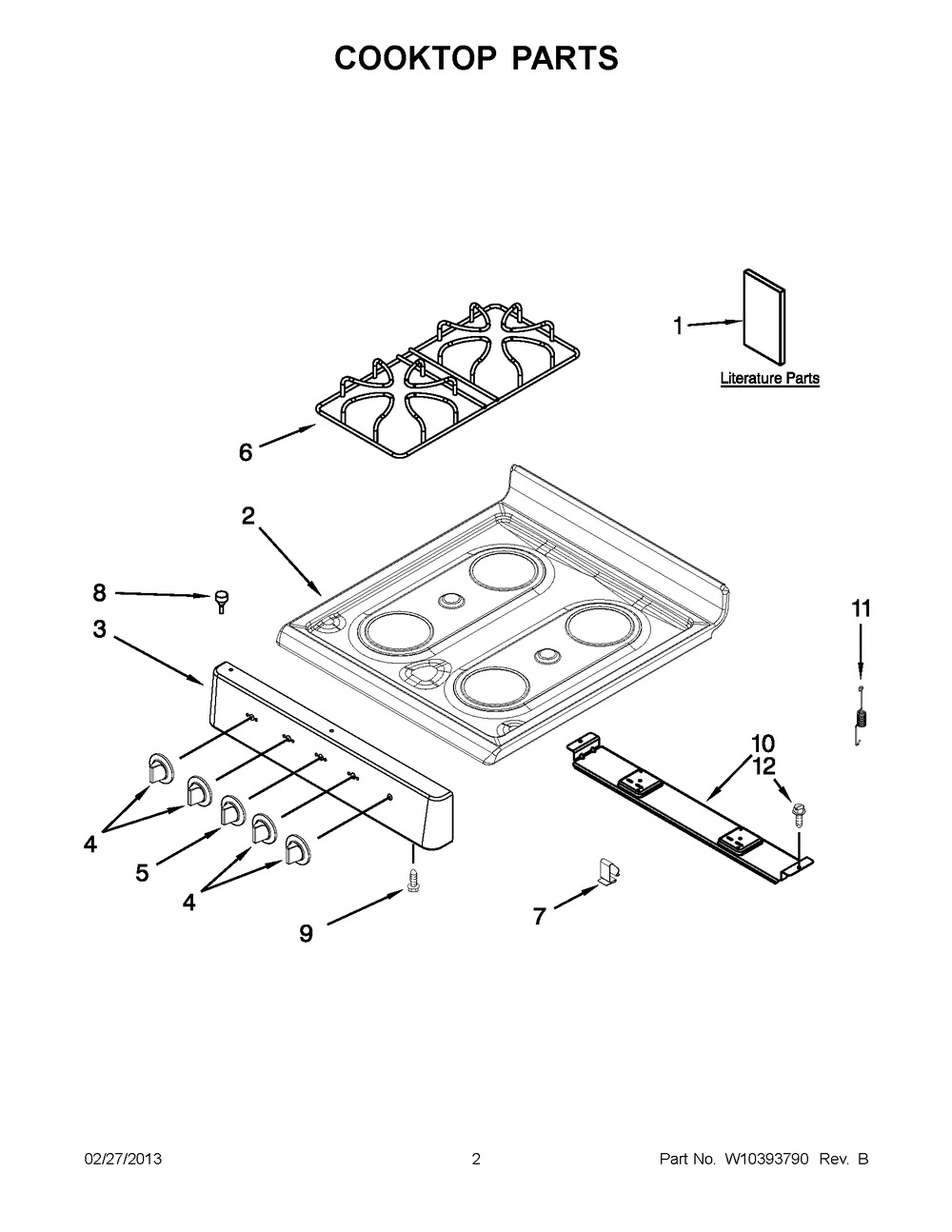 COOKTOP PARTS

1

Literature Parts

6

2

8

3

11

10
12

4

5

4

9

7

02/27/2013

2

Part No. W10393790 Rev. B