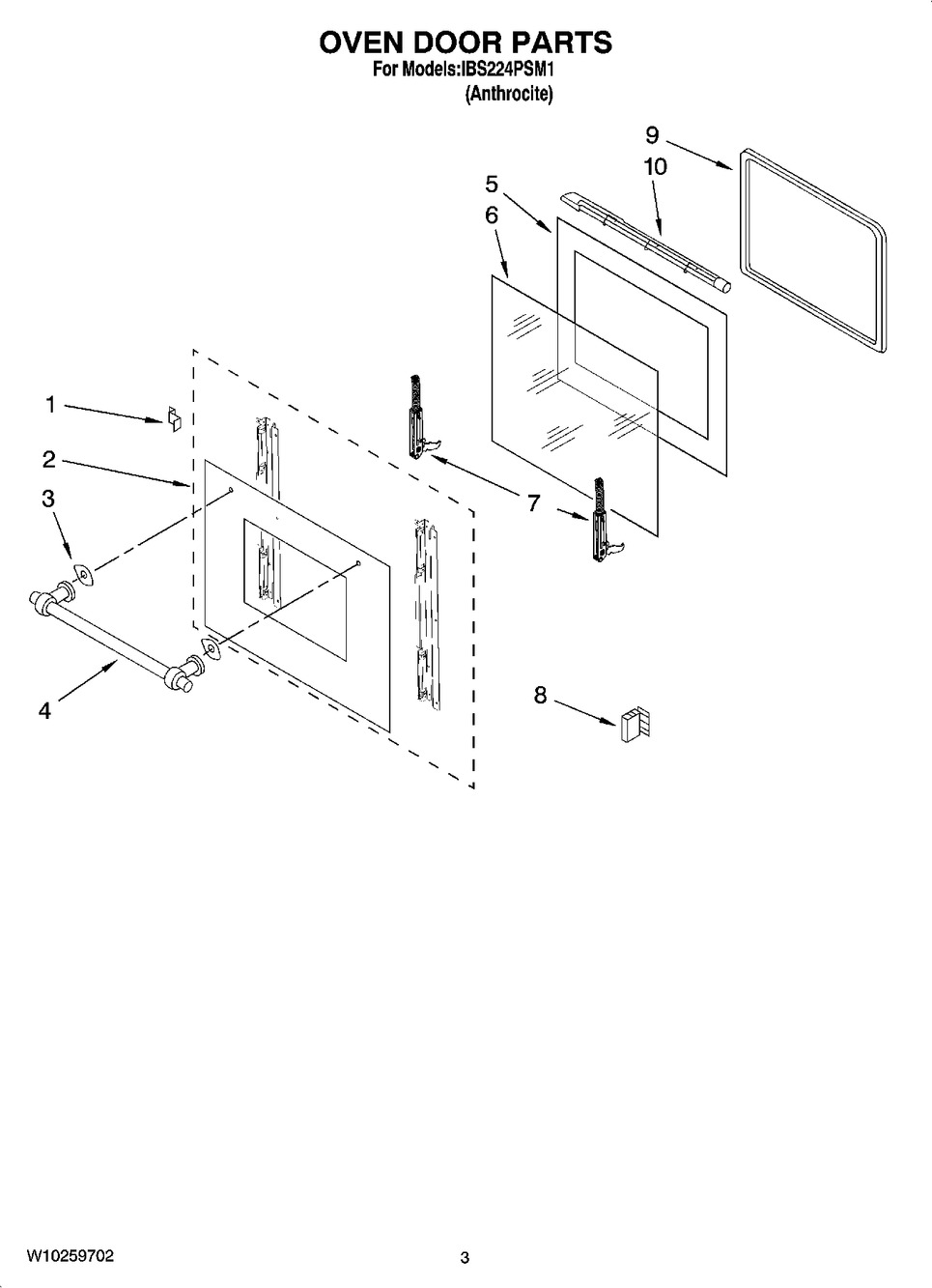 OVEN DOOR PARTS
For Models:IBS224PSM1
(Anthrocite)

9
10
5
6
1
2
3
7
4
8

W10259702

3