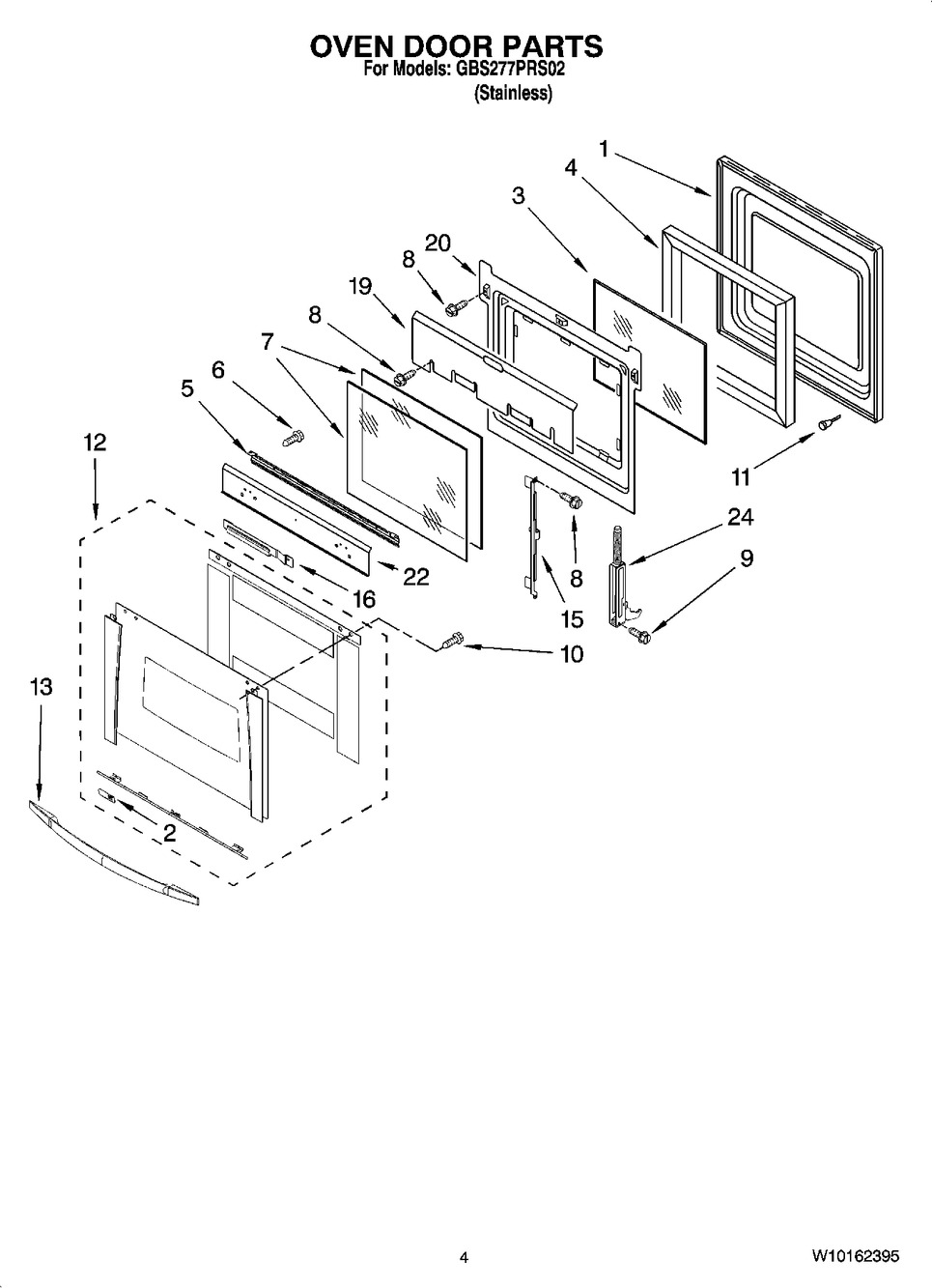 OVEN DOOR PARTS
For Models: GBS277PRS02
(Stainless)

1
4
3
20
8
19
8
7
6
5
12
11
24
9
8
15
22
16
10
13
2

4
W10162395