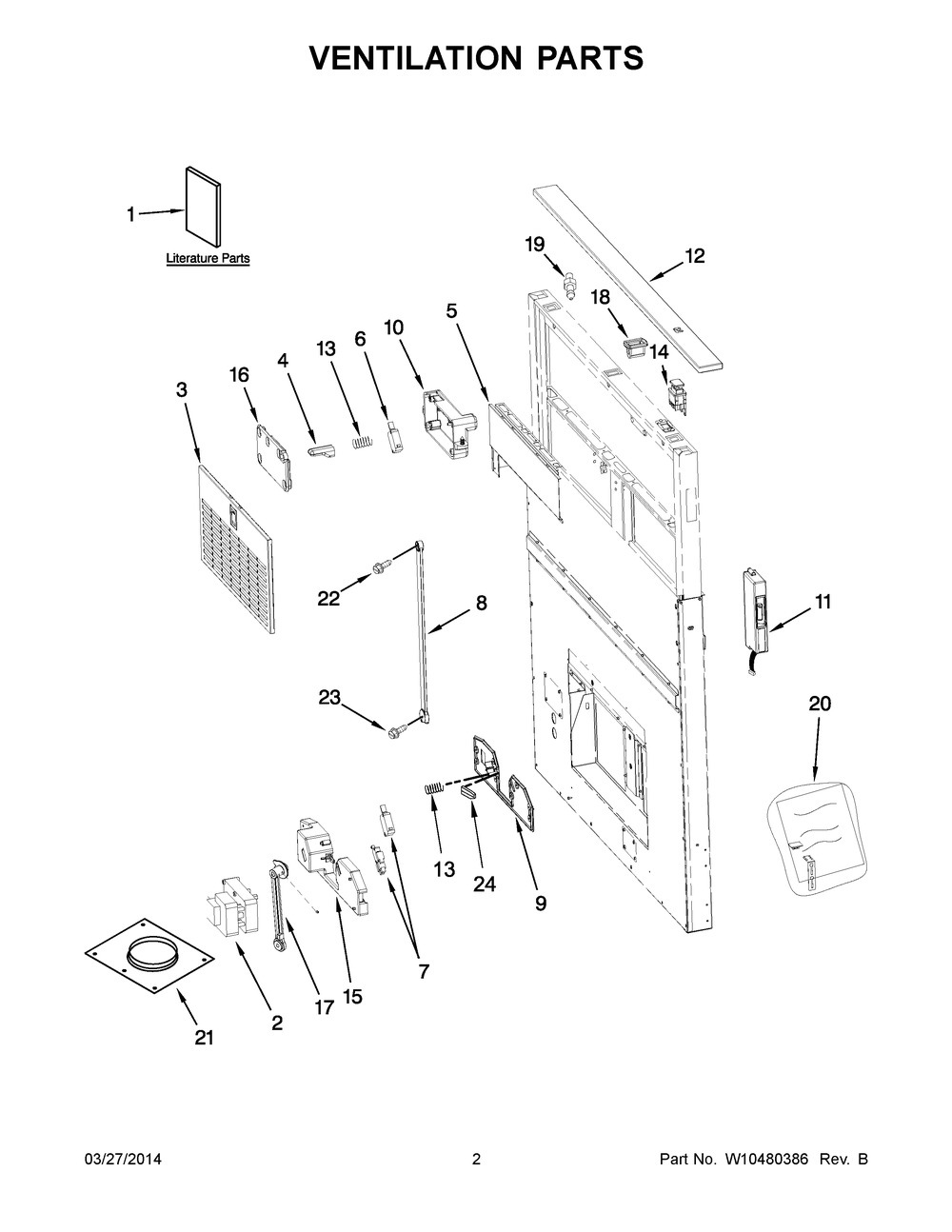 VENTILATION PARTS

1
Literature Parts

19
12
18
14
5
10
6
13
4
16
3

22
8
11
23
20

13
24
9
7
15
17
2
21

03/27/2014 2 Part No. W10480386 Rev. B