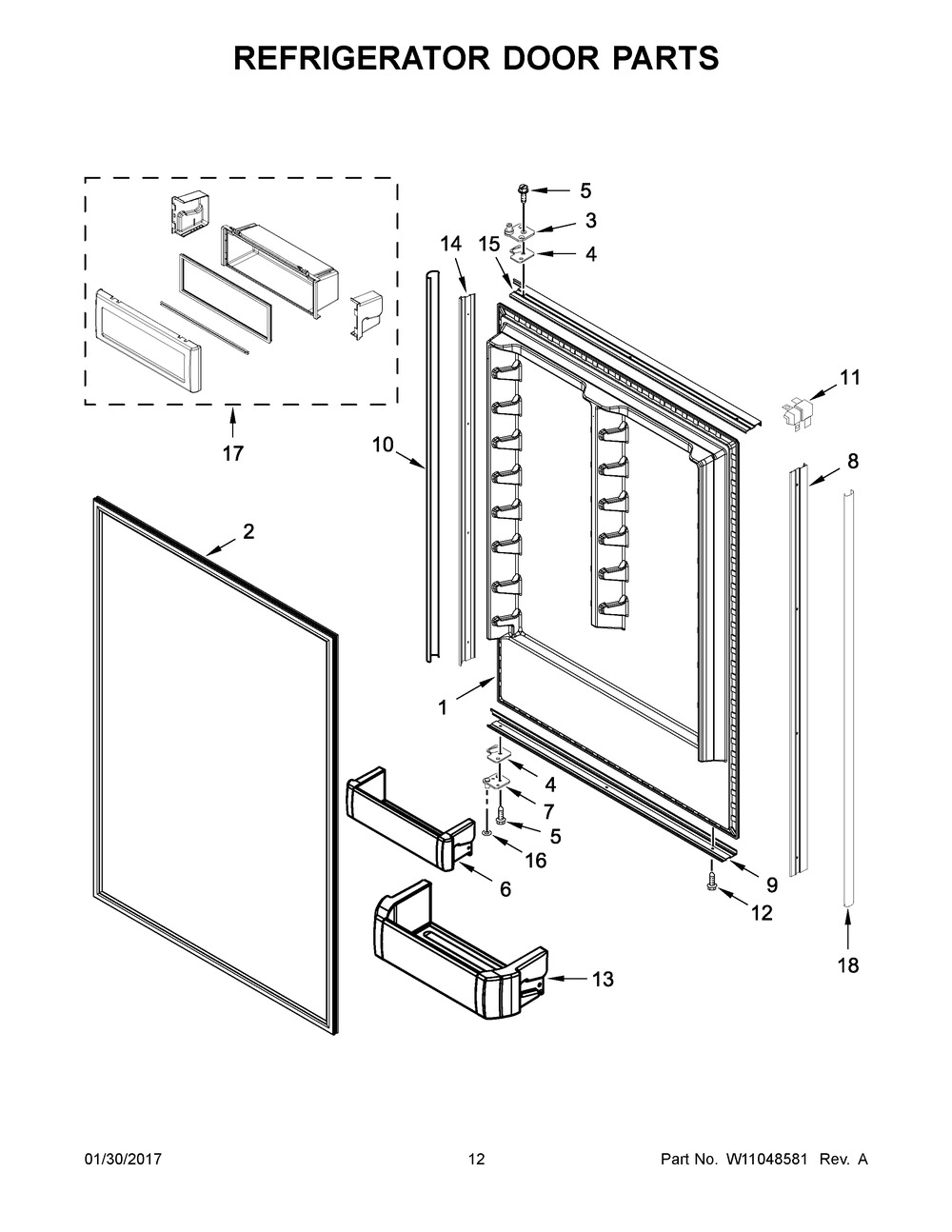 REFRIGERATOR DOOR PARTS

5
3
14
15
4
11
17
10
8
2
1
4
7
5
16
6
9
12
13
18

01/30/2017

12

Part No. W11048581 Rev. A