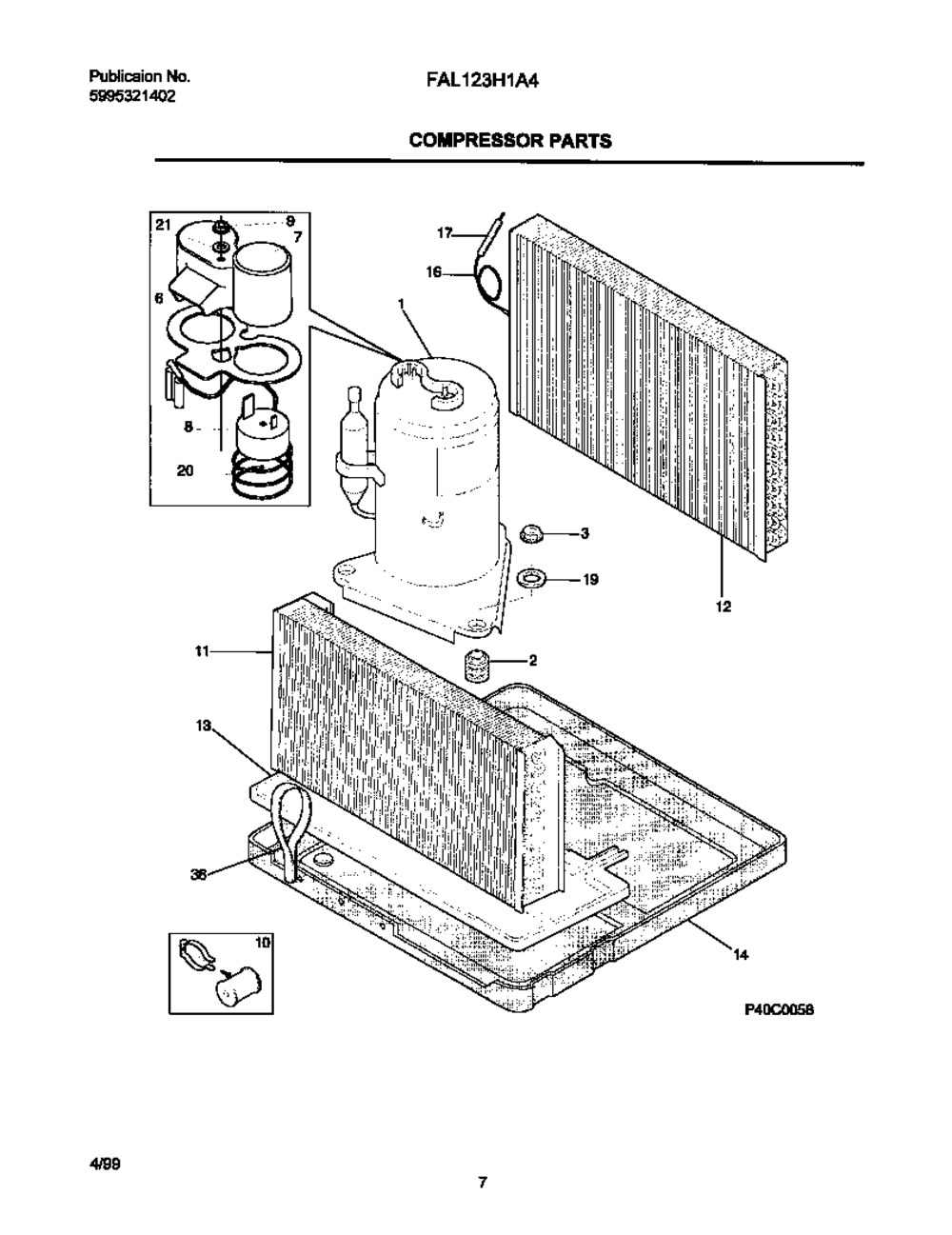 Publicaion No.
5995321402

FAL123H1A4

COMPRESSOR PARTS

21
9
7
6
8
20
17
16
1
3
19
12
11
2
13
36
10
14

P40C0058

4/99

7