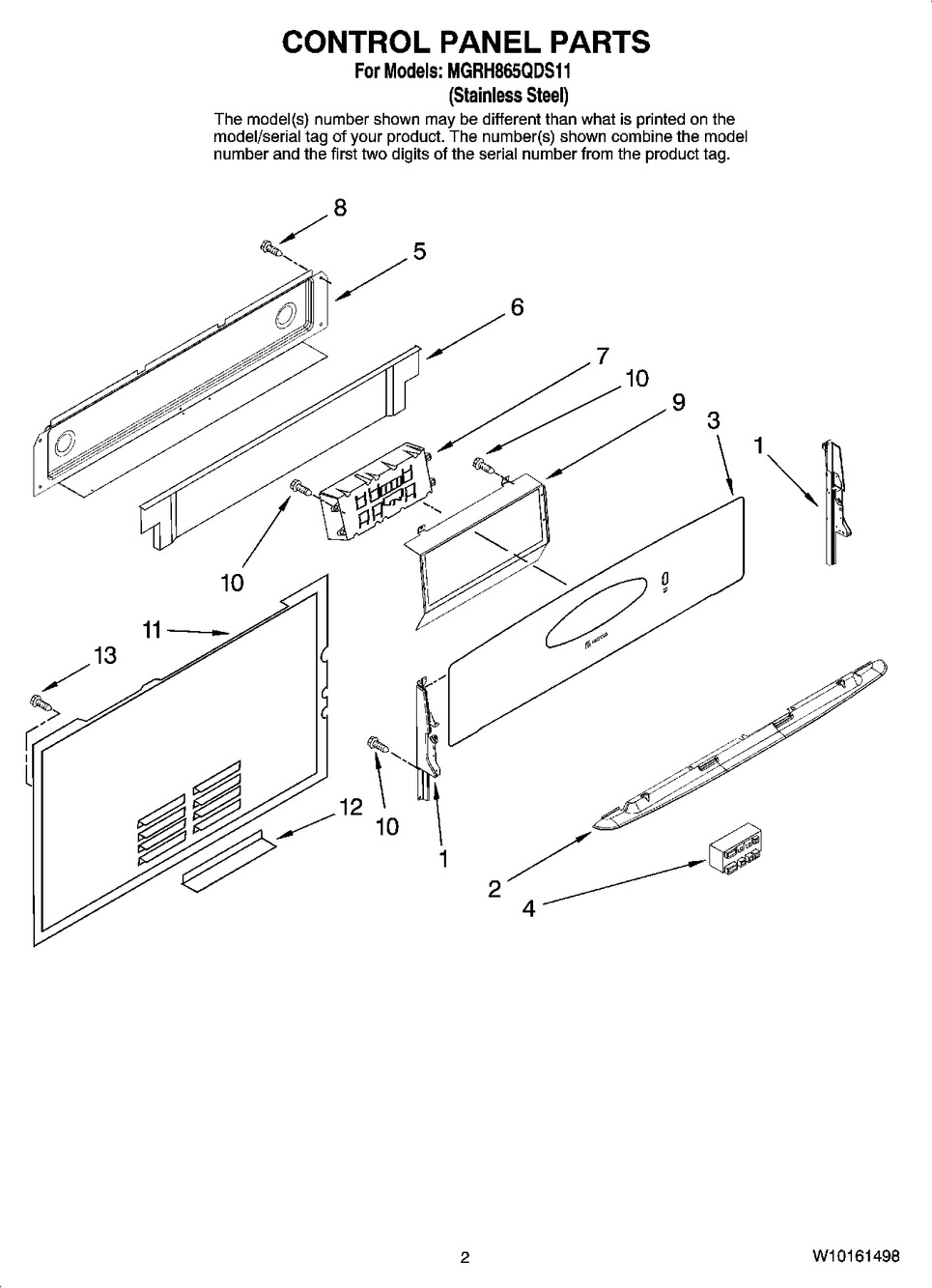 CONTROL PANEL PARTS
For Models: MGRH865QDS11
(Stainless Steel)

The model(s) number shown may be different than what is printed on the model/serial tag of your product. The number(s) shown combine the model number and the first two digits of the serial number from the product tag.

8
5
6
7
10
9
3
1
10
11
13
12
10
1
2
4

2

W10161498