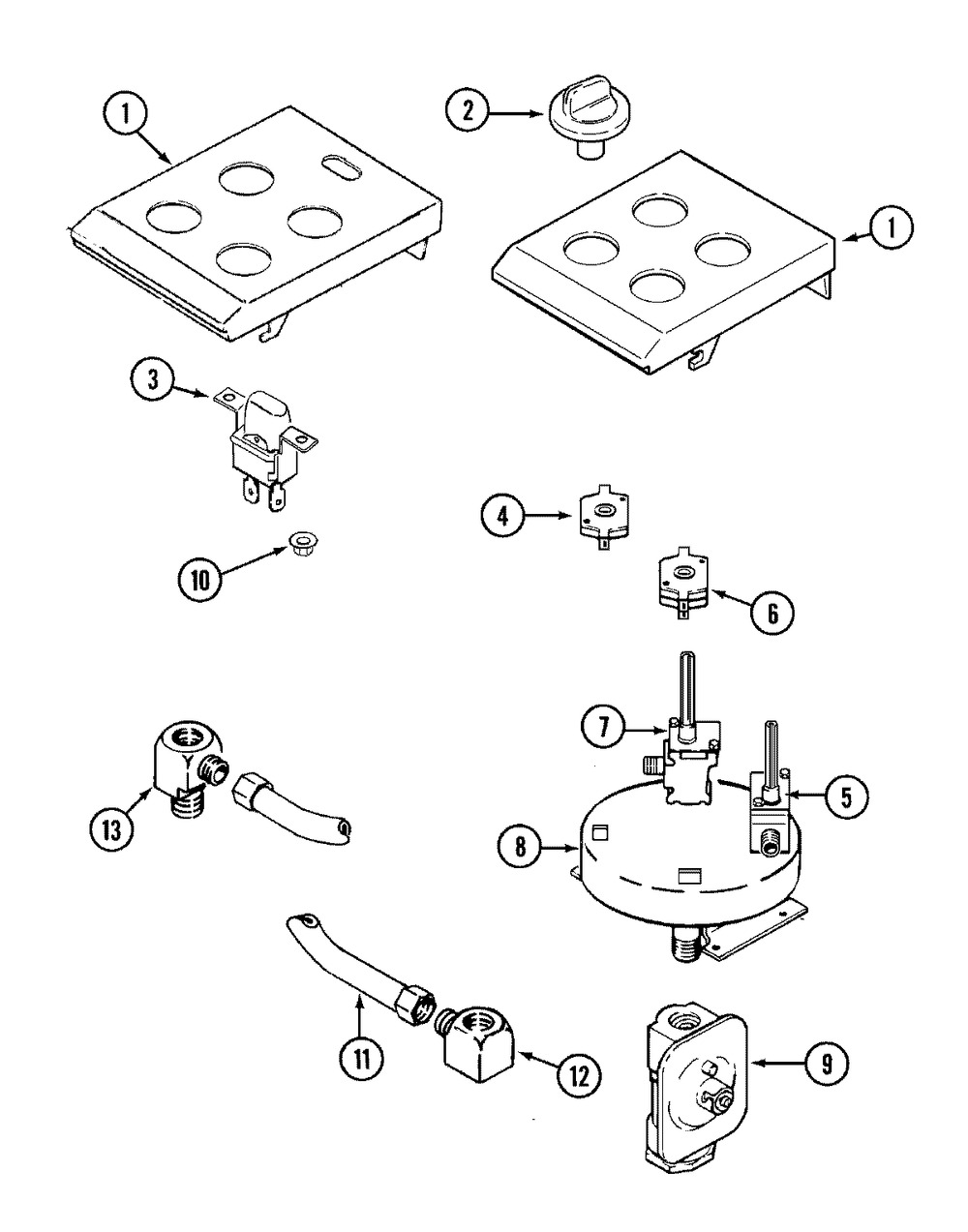 1
2
1
3
4
10
6
7
5
13
8
11
12
9