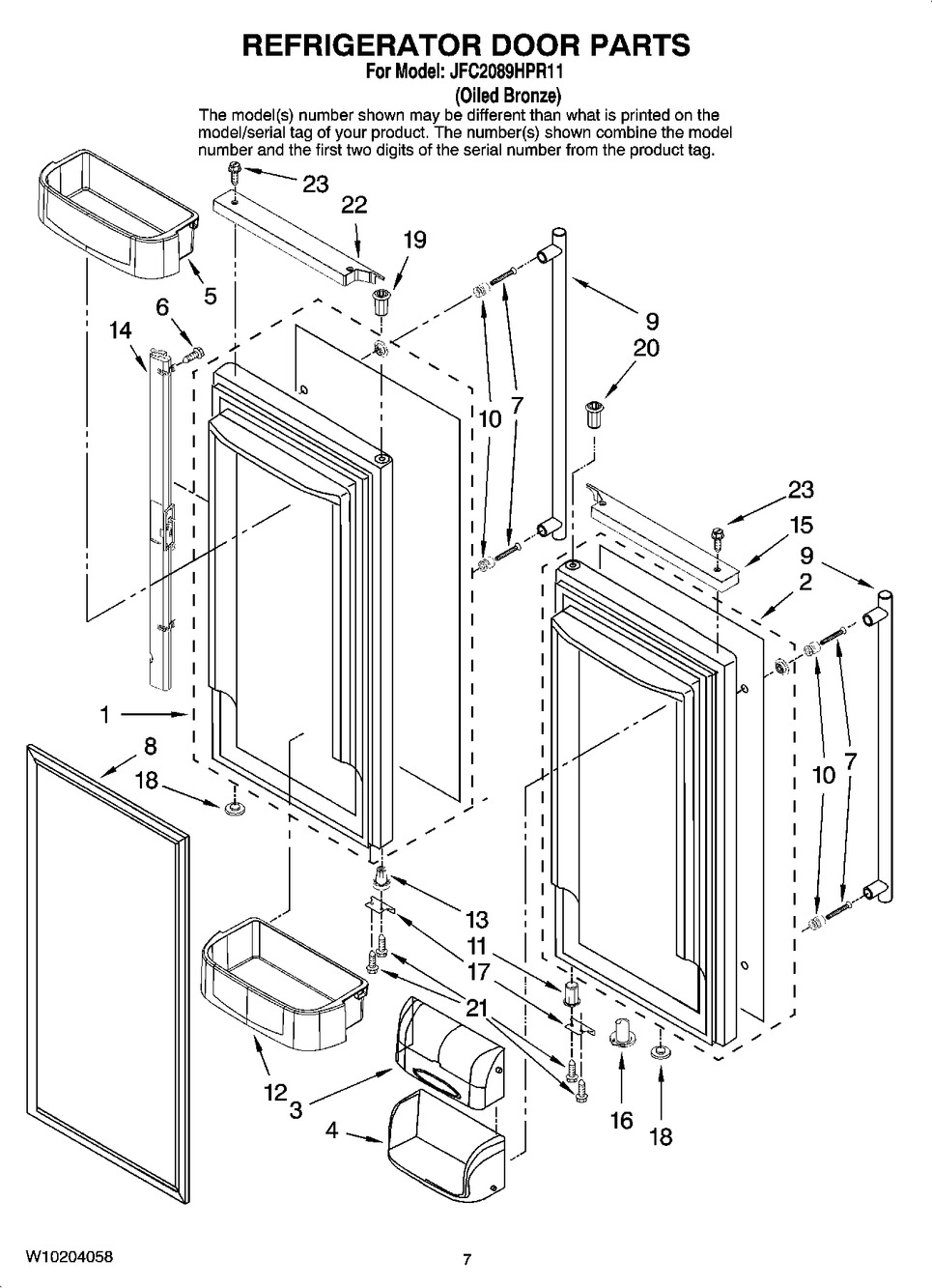 REFRIGERATOR DOOR PARTS
For Model: JFC2089HPR11
(Oiled Bronze)

The model(s) number shown may be different than what is printed on the model/serial tag of your product. The number(s) shown combine the model number and the first two digits of the serial number from the product tag.

23
22
19
5
6
14
9
20
10
7
23
15
9
2
1
8
18
10
7
13
11
17
21
12
3
4
16
18

W10204058
7