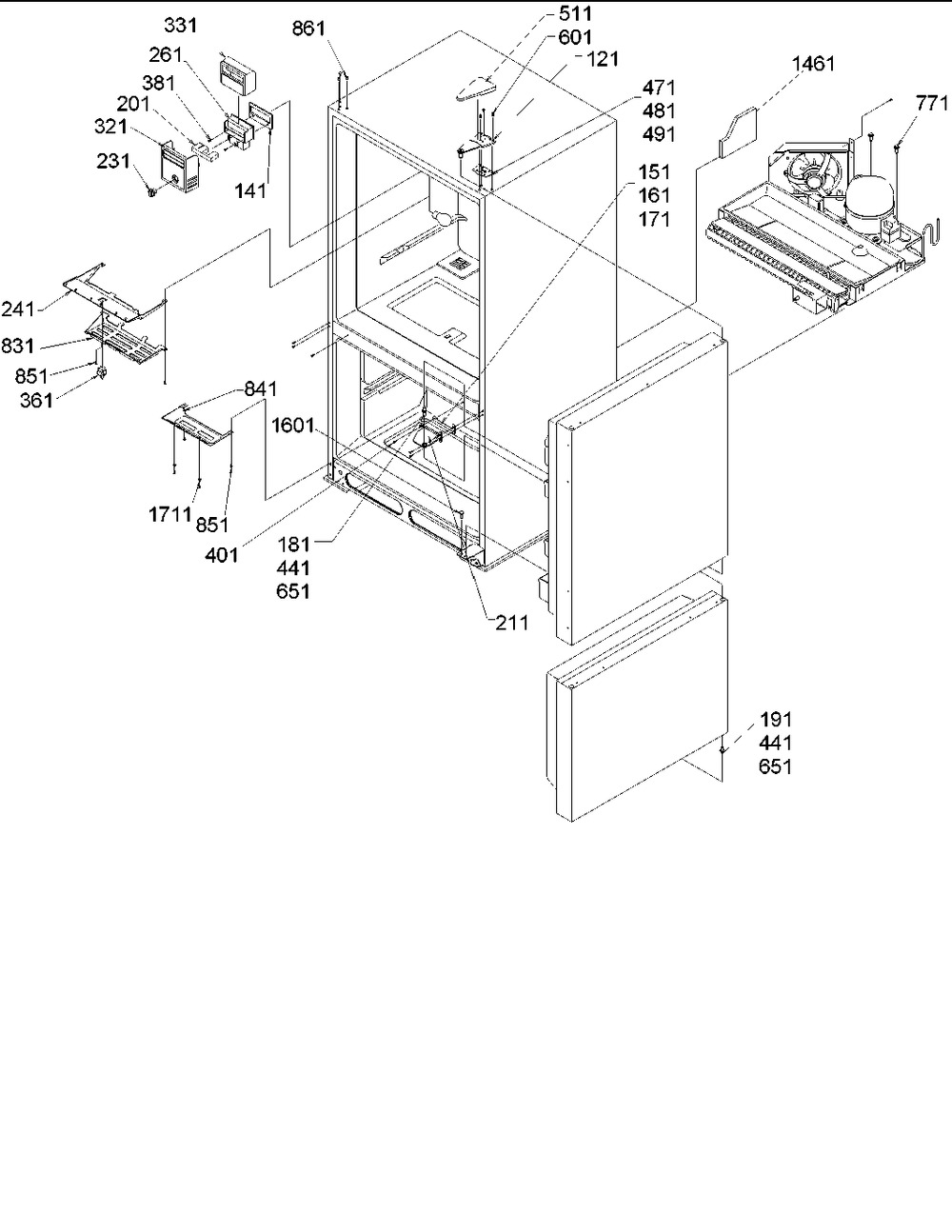 331
261
381
201
321
231
141
861
511
601
121
471
481
491
151
161
171
1461
771
241
831
851
361
841
1601
1711
851
401
181
441
651
211
191
441
651