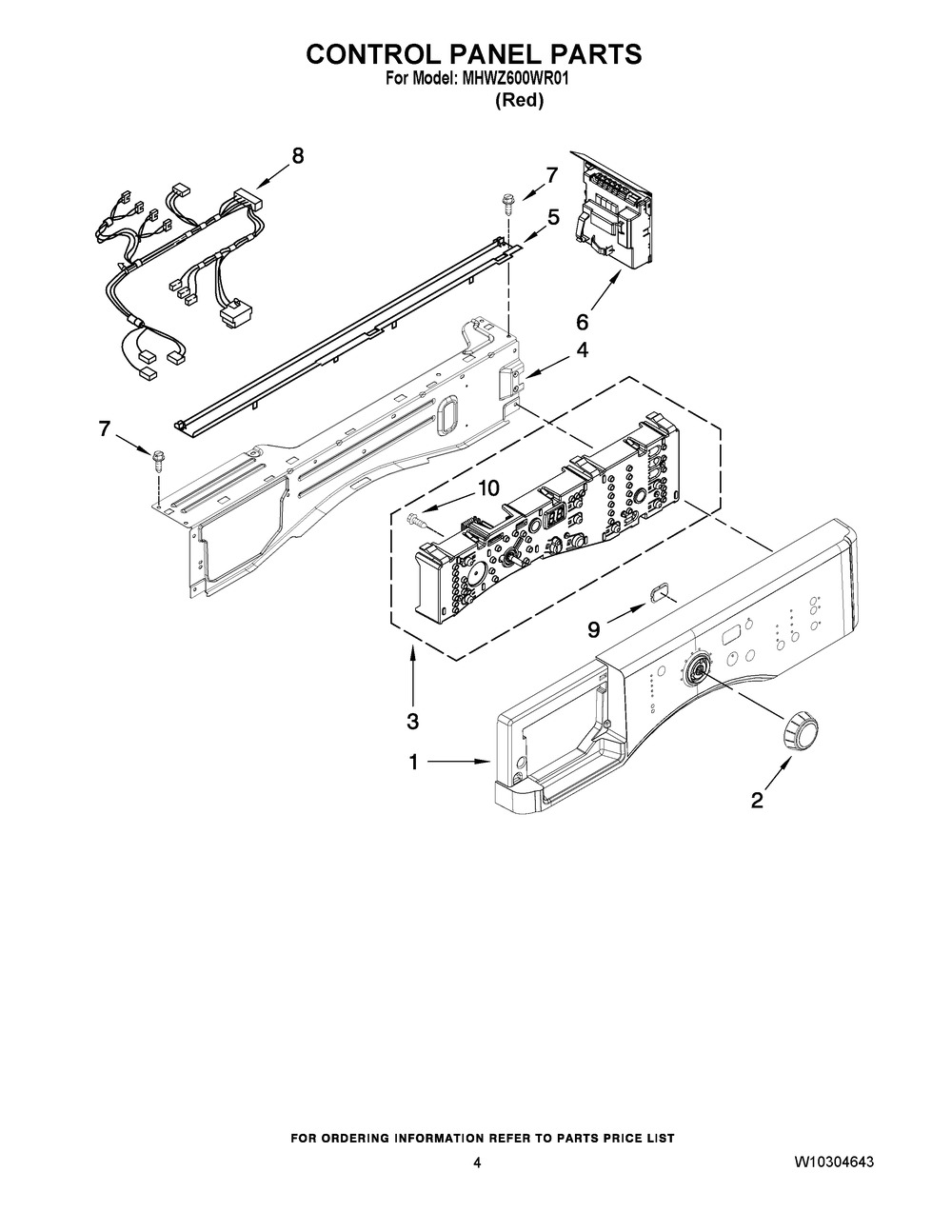 CONTROL PANEL PARTS
For Model: MHWZ600WR01
(Red)

8
7
5
6
4
7
10
9
3
1
2

FOR ORDERING INFORMATION REFER TO PARTS PRICE LIST
4
W10304643