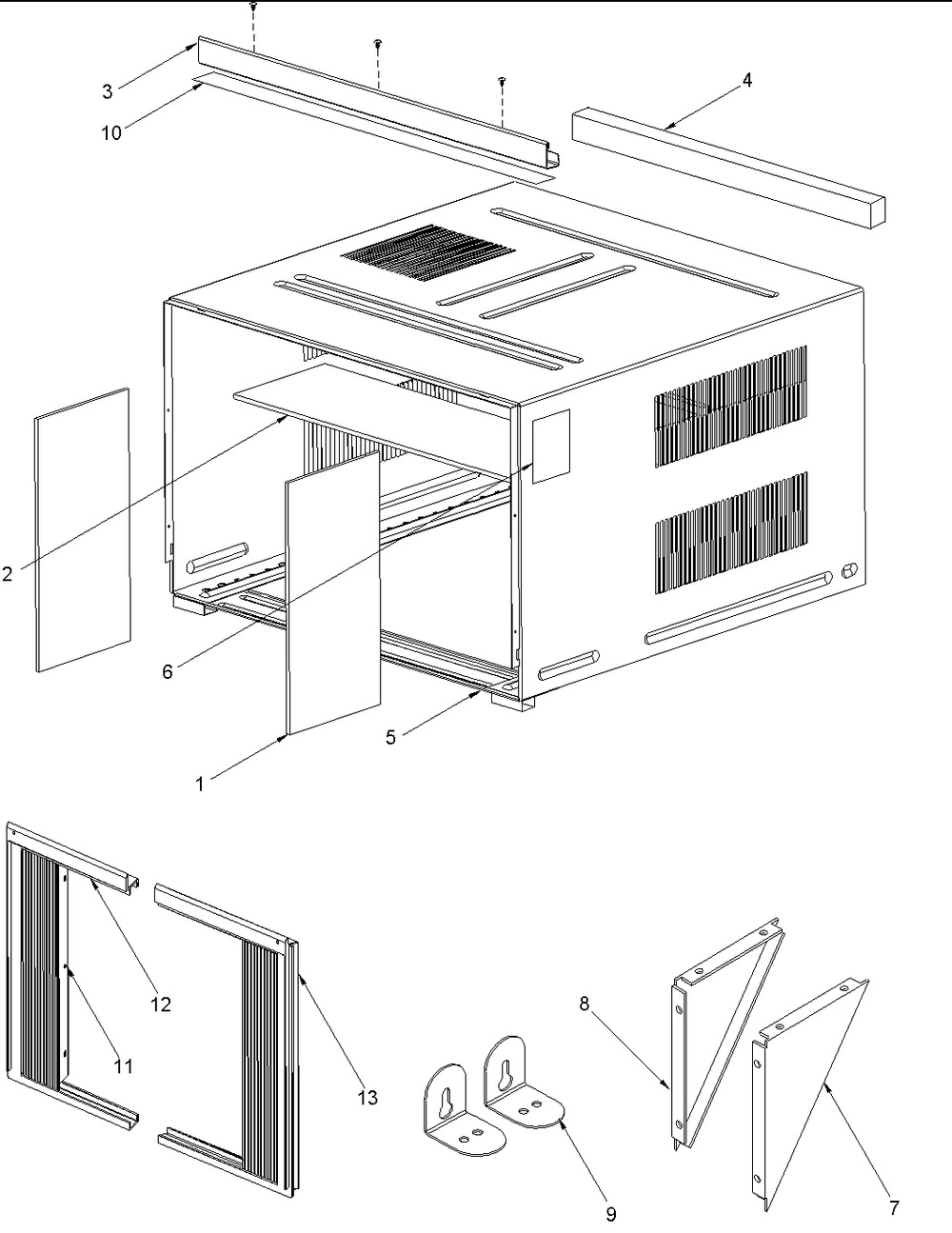 3
10
4
2
6
5
1
12
11
13
8
9
7