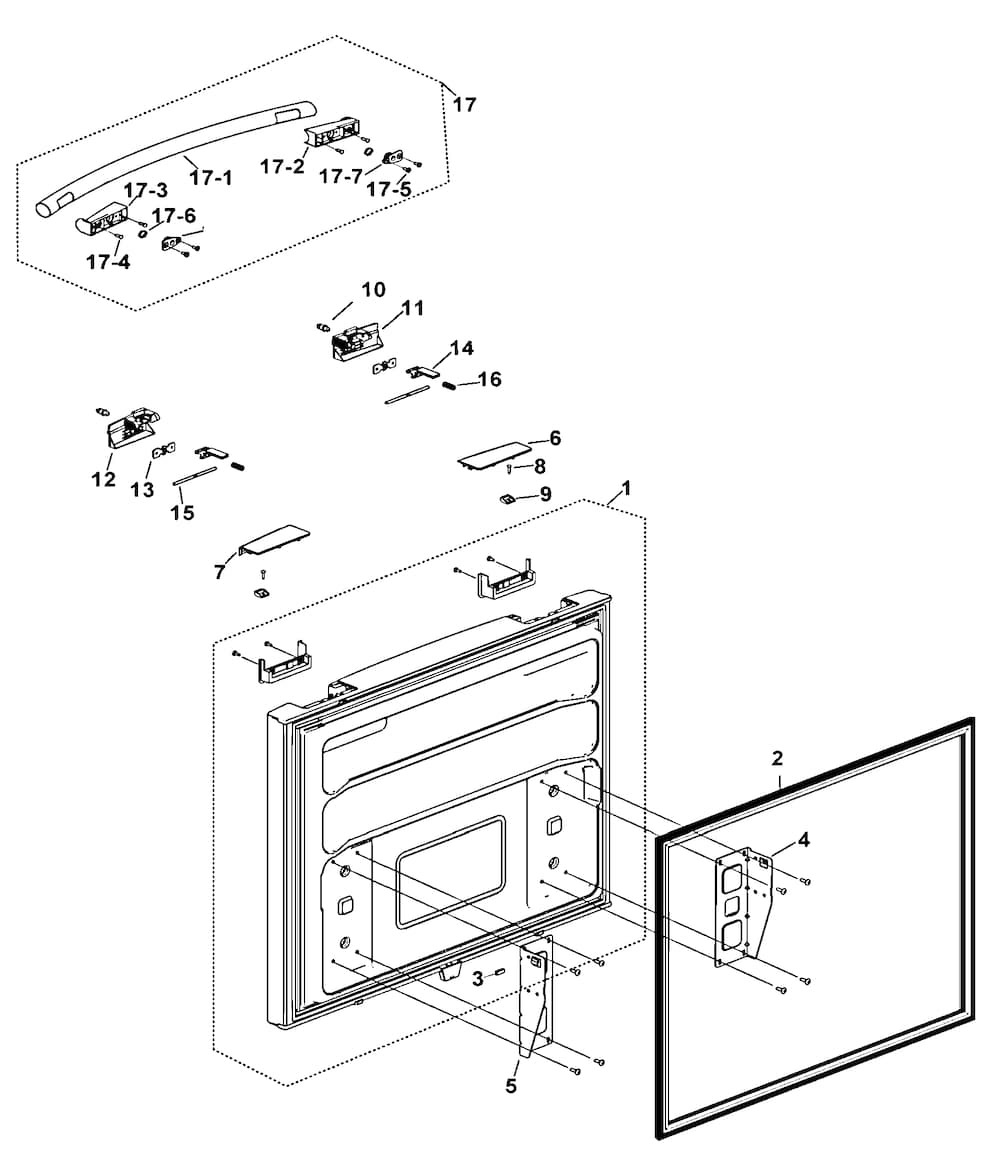 17
17-1
17-2
17-7
17-5
17-3
17-6
17-4
10
11
14
16
12
13
15
6
8
9
1
7
2
4
3
5