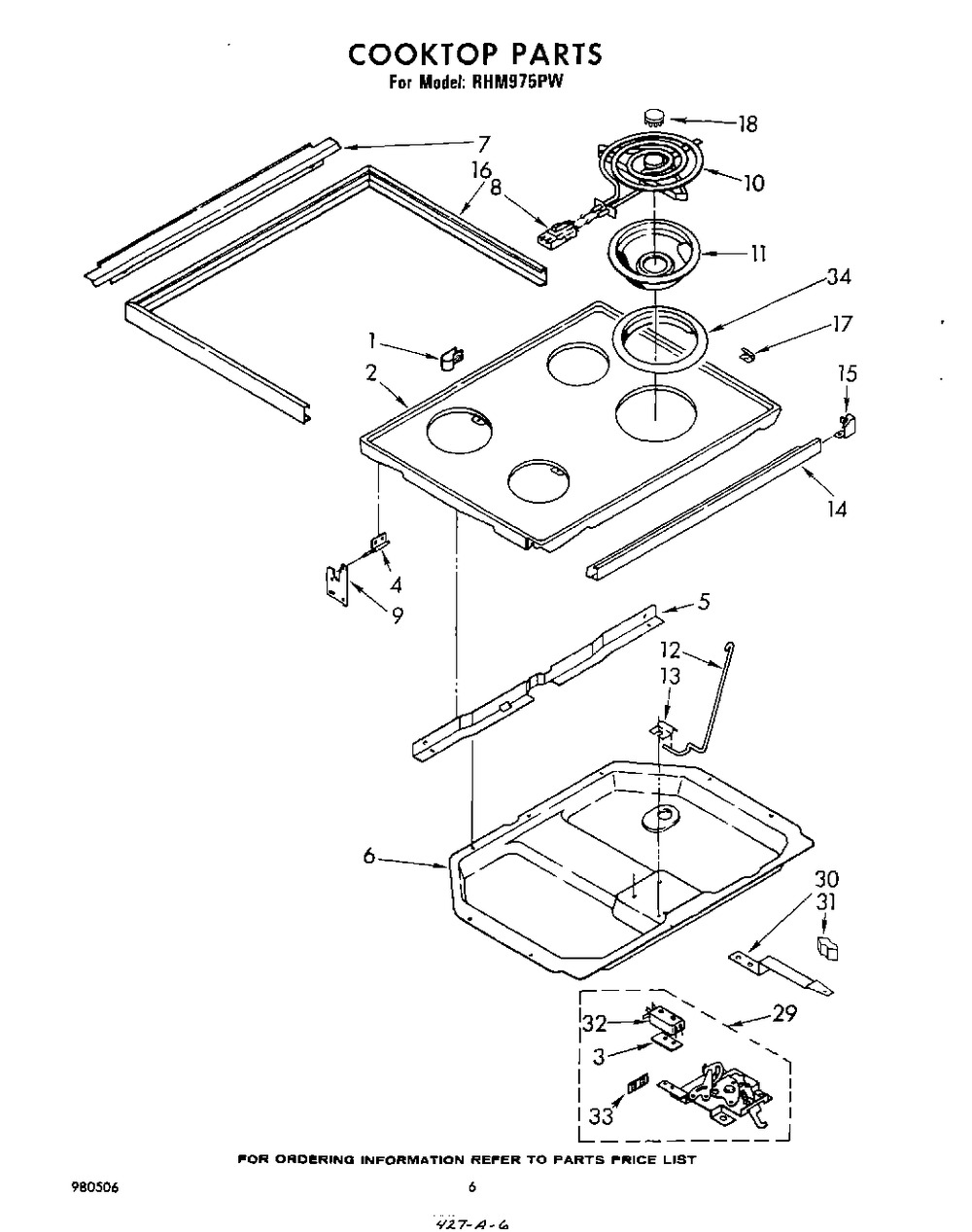 COOKTOP PARTS
For Model: RHM975PW

18
7
16
8
10
11
34
17
1
2
15
14
4
9
5
12
13
6
30
31
32
29
3
33

FOR ORDERING INFORMATION REFER TO PARTS PRICE LIST

980506

6

427-A-6