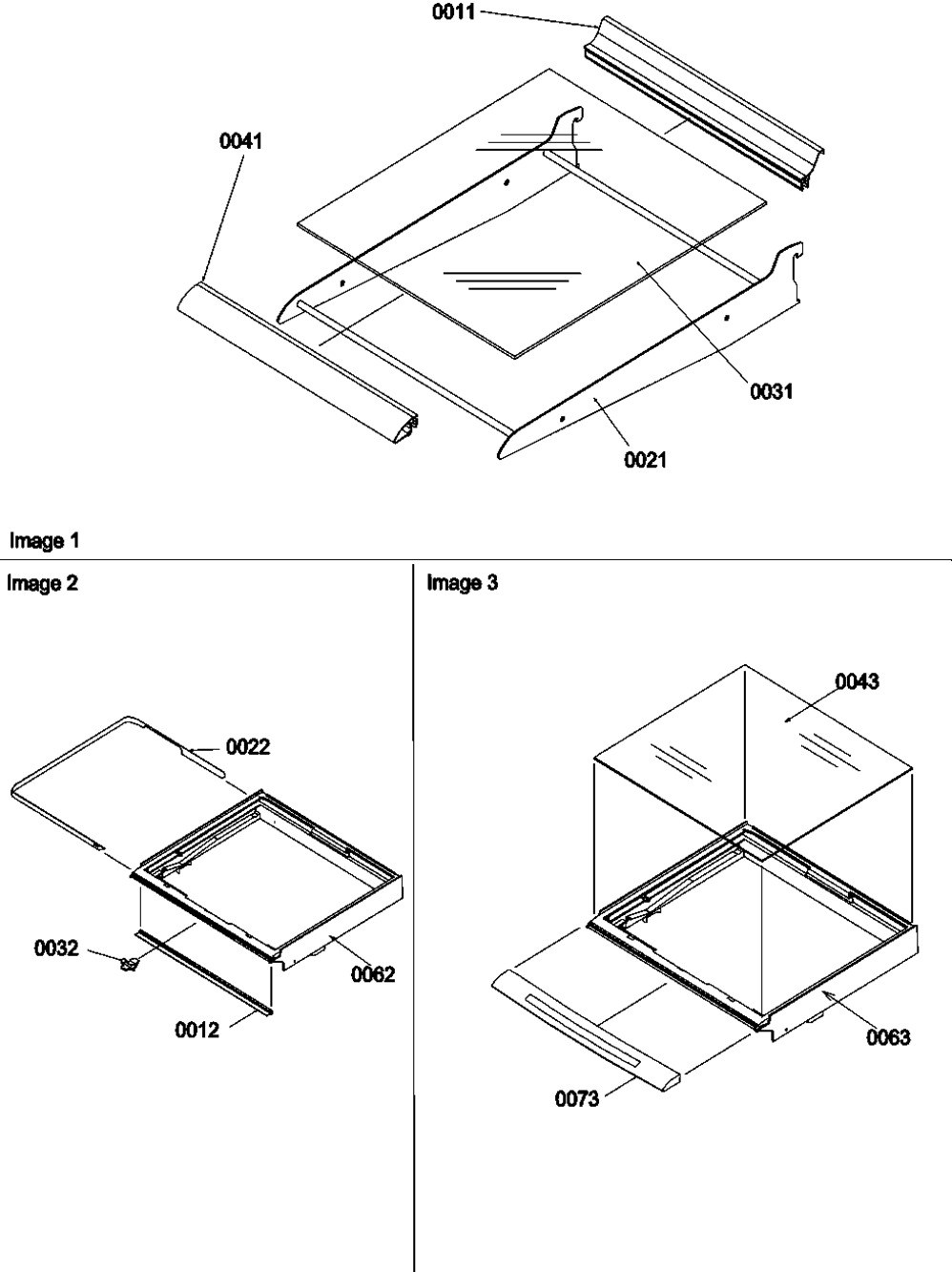 0011

0041

0031

0021

Image 1

Image 2

0022

0032

0062

0012

Image 3

0043

0063

0073