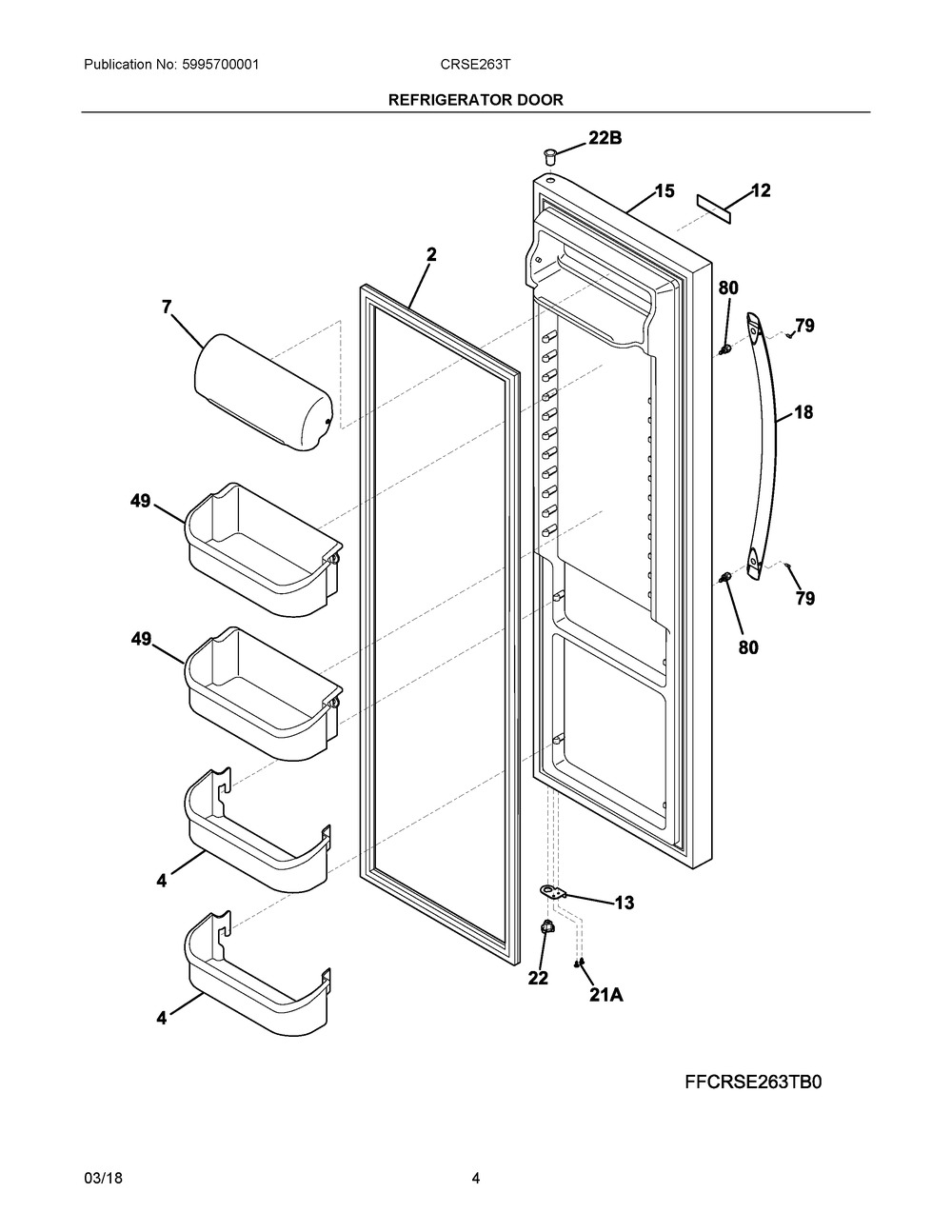 Publication No: 5995700001
CRSE263T

REFRIGERATOR DOOR

22B
15
12
2
7
80
79
18
49
79
80
49
4
13
22
21A
4

FFCRSE263TB0

03/18
4