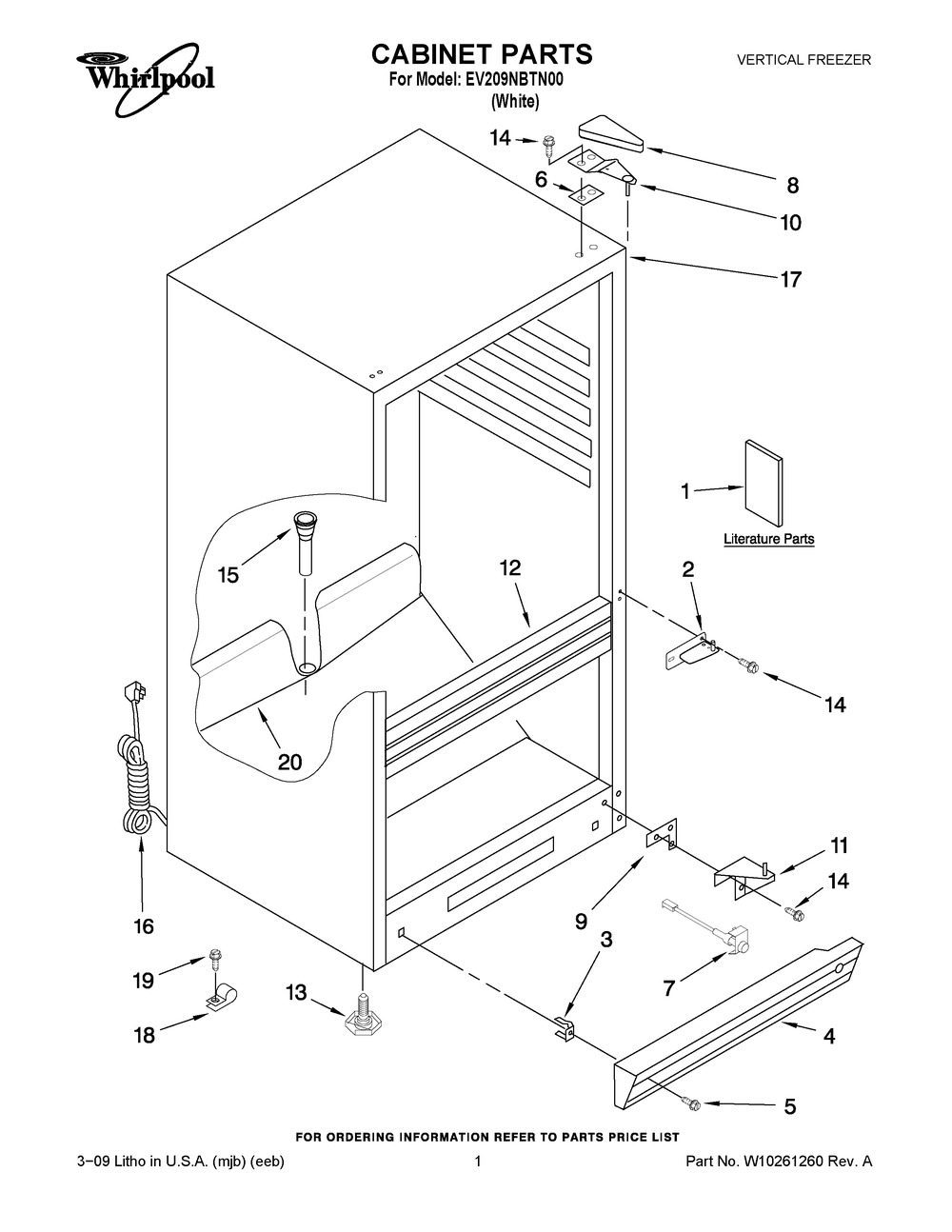 Whirlpool

CABINET PARTS
For Model: EV209NBTN00
(White)

VERTICAL FREEZER

14
6
8
10
17
1
Literature Parts
15
12
2
14
20
16
11
14
9
3
7
19
13
18
4
5

FOR ORDERING INFORMATION REFER TO PARTS PRICE LIST

3−09 Litho in U.S.A. (mjb) (eeb)
1
Part No. W10261260 Rev. A