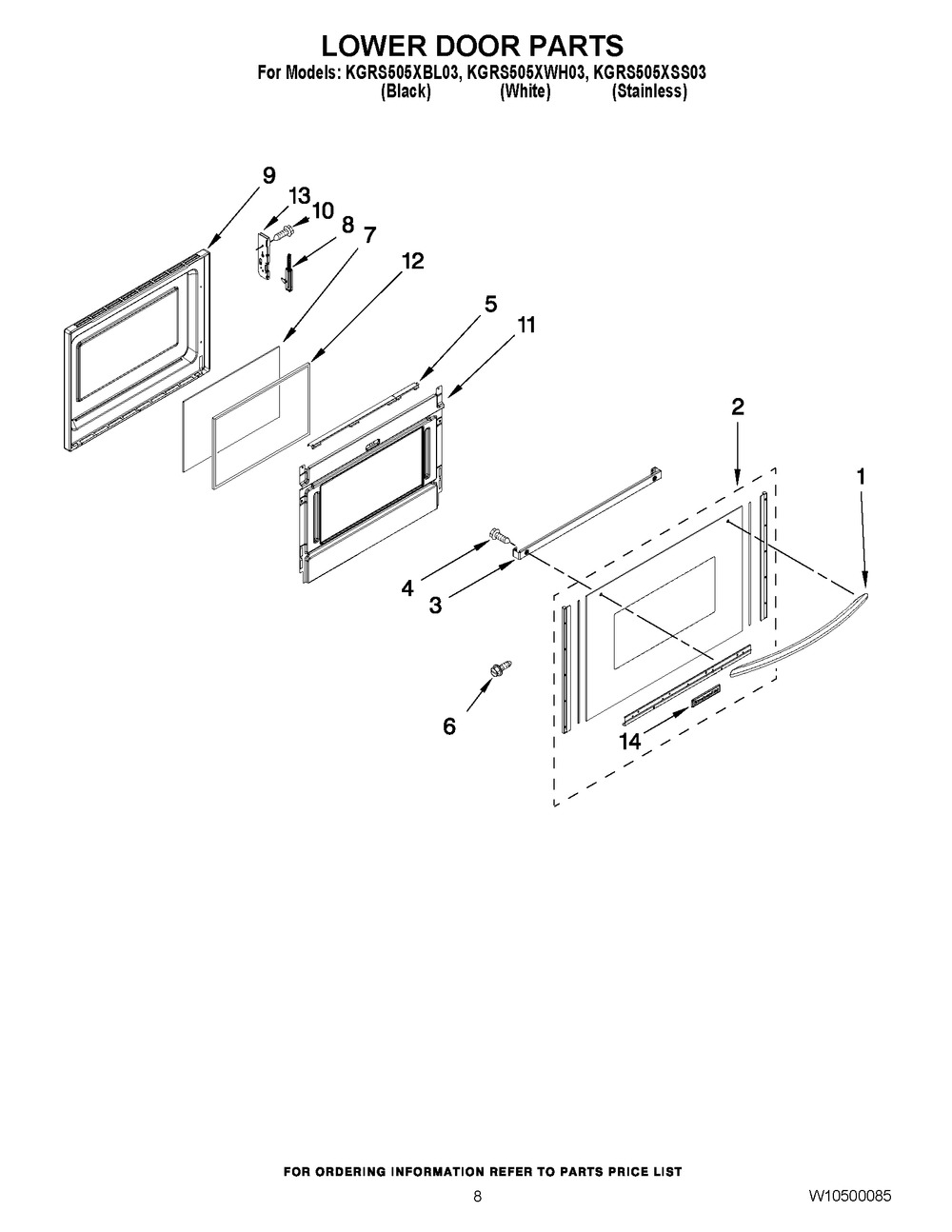 LOWER DOOR PARTS
For Models: KGRS505XBL03, KGRS505XWH03, KGRS505XSS03
(Black) (White) (Stainless)

9
13
10
8
7
12
5
11
2
1
4
3
6
14

FOR ORDERING INFORMATION REFER TO PARTS PRICE LIST

8

W10500085