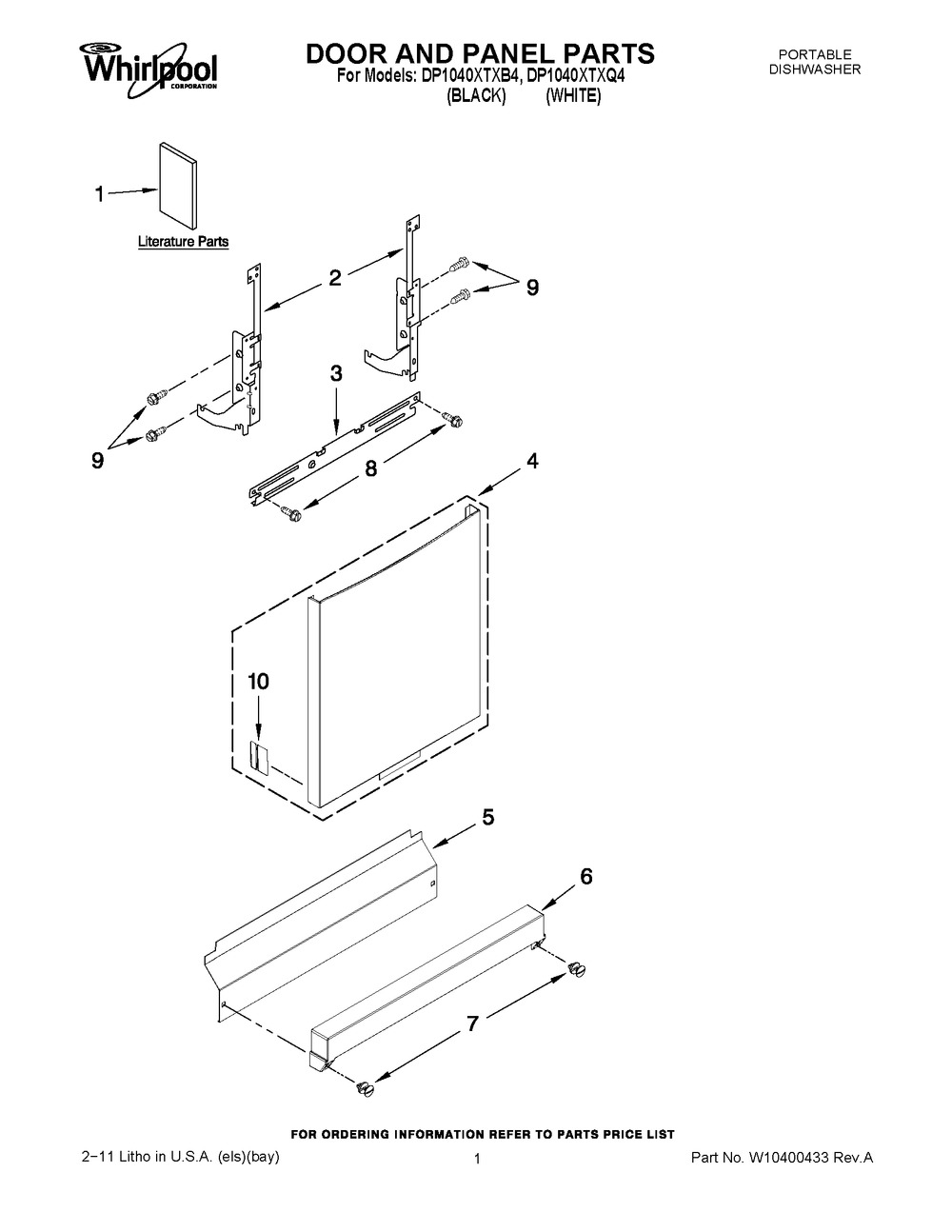 Whirlpool
CORPORATION

DOOR AND PANEL PARTS
For Models: DP1040XTXB4, DP1040XTXQ4
(BLACK) (WHITE)

PORTABLE
DISHWASHER

1

Literature Parts

2

9

3

9

8

4

10

5

6

7

FOR ORDERING INFORMATION REFER TO PARTS PRICE LIST

2−11 Litho in U.S.A. (els)(bay)

1

Part No. W10400433 Rev.A