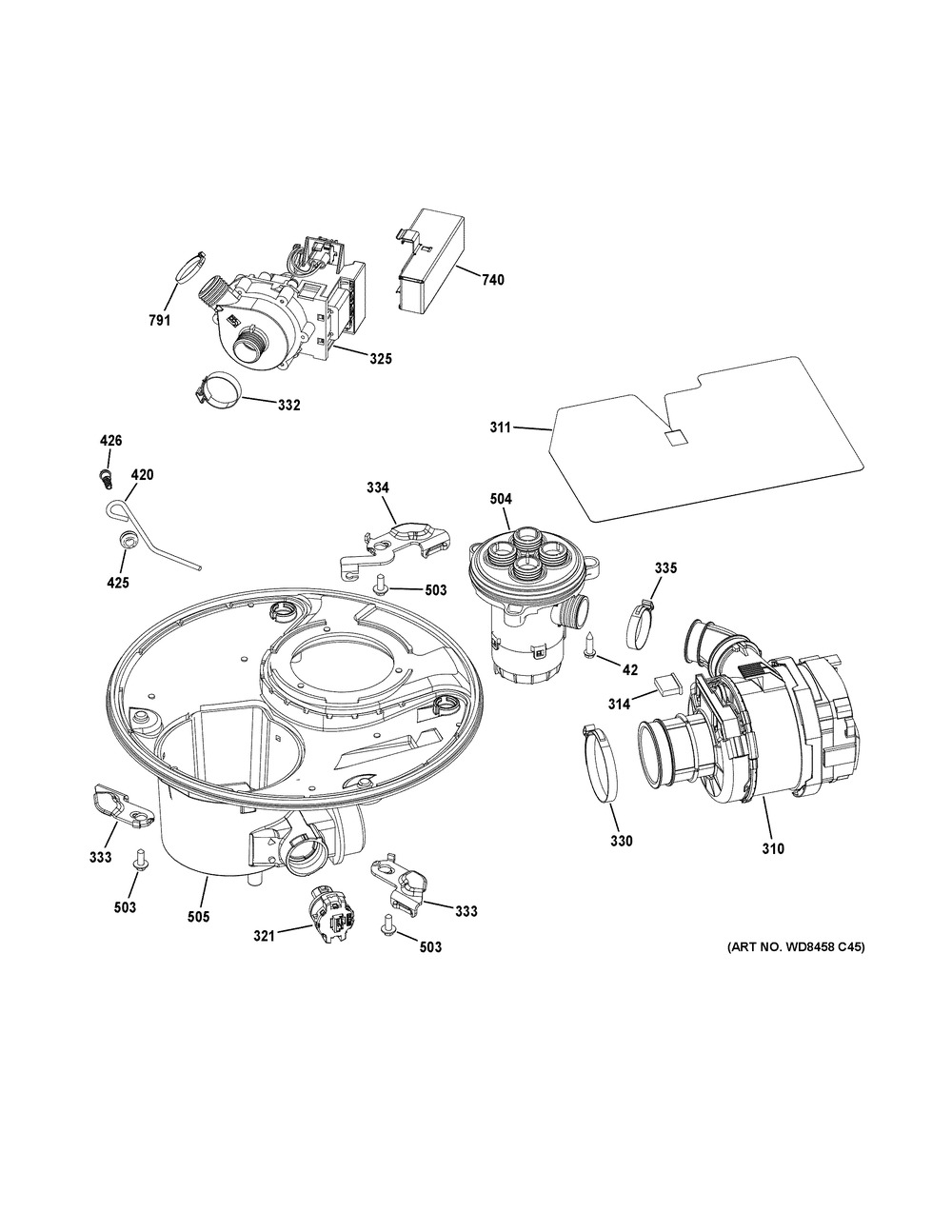 740
791
325
332
311
426
420
425
334
504
503
335
42
314
330
310
333
503
505
321
333
503
(ART NO. WD8458 C45)