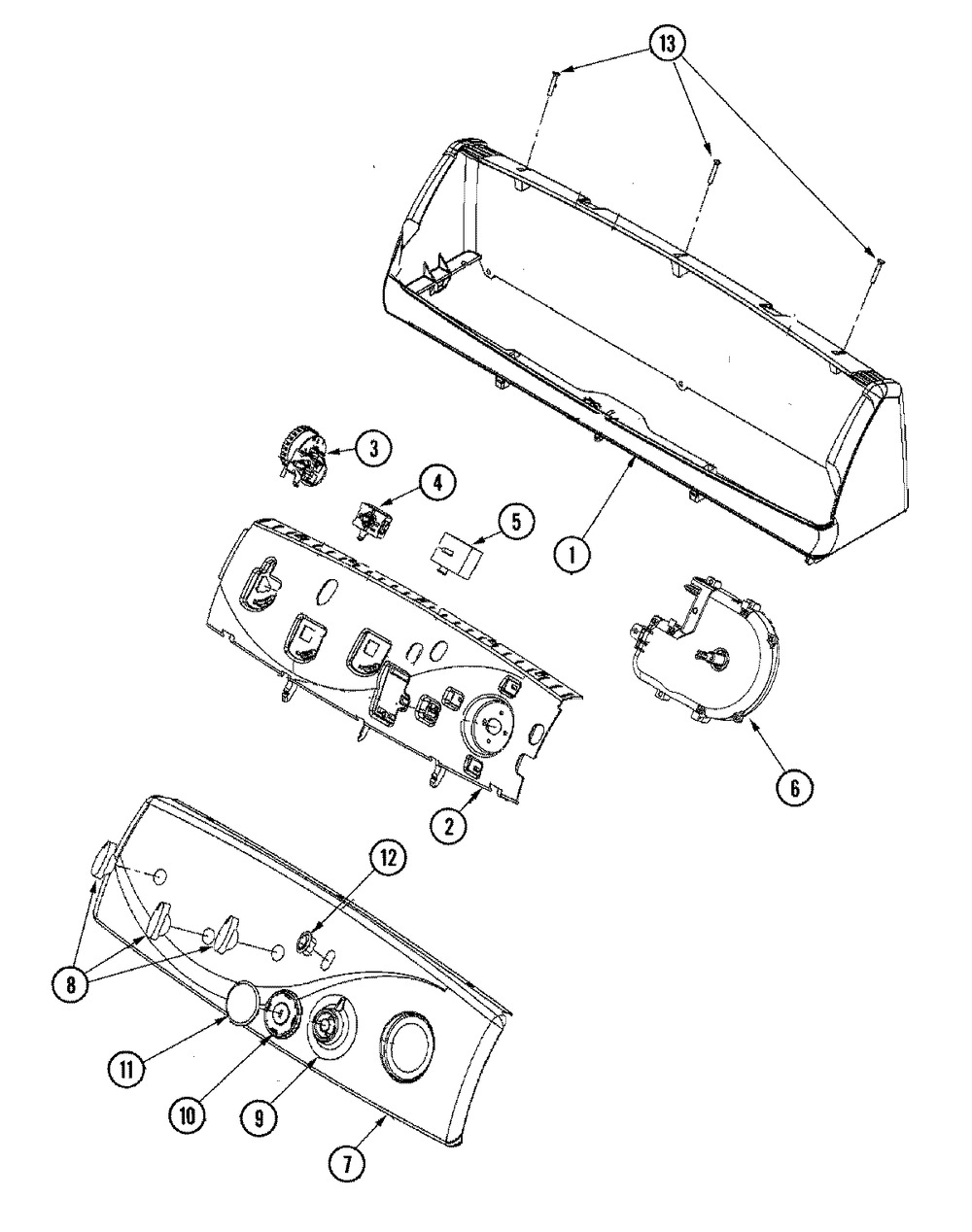 13
3
4
5
1
6
2
12
8
11
10
9
7