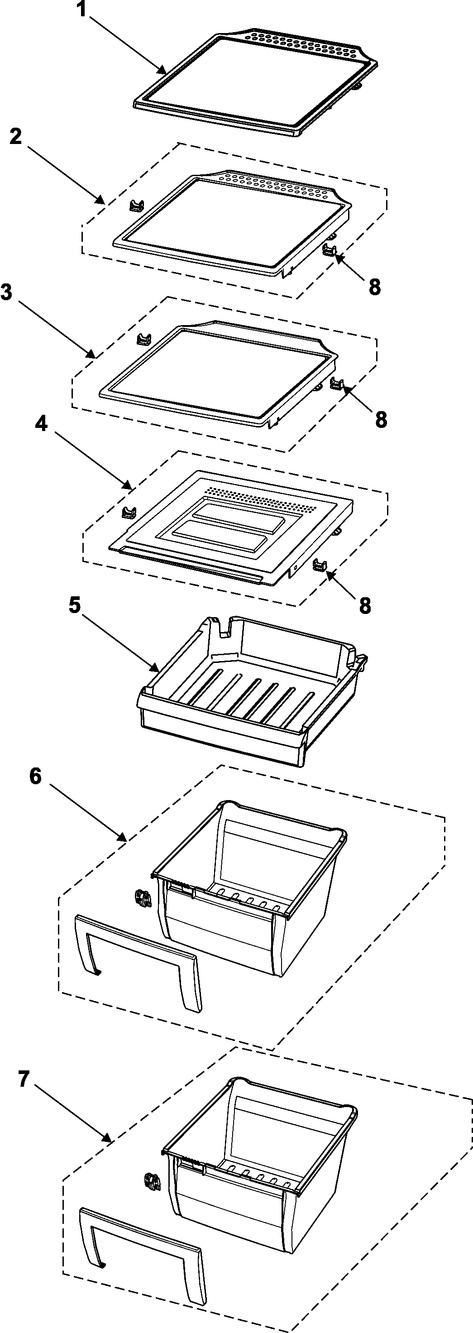 1
2
8
3
8
4
8
5
6
7