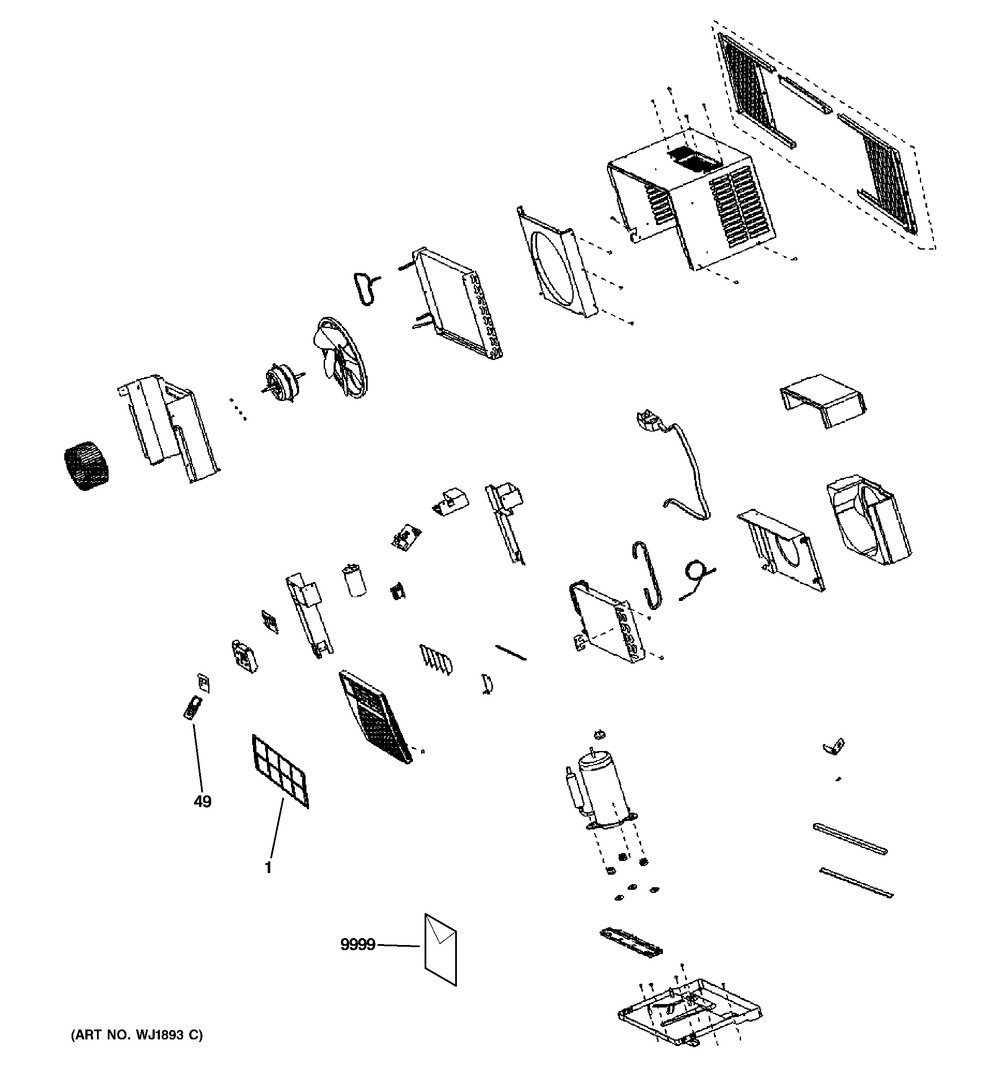 49

1

9999

(ART NO. WJ1893 C)