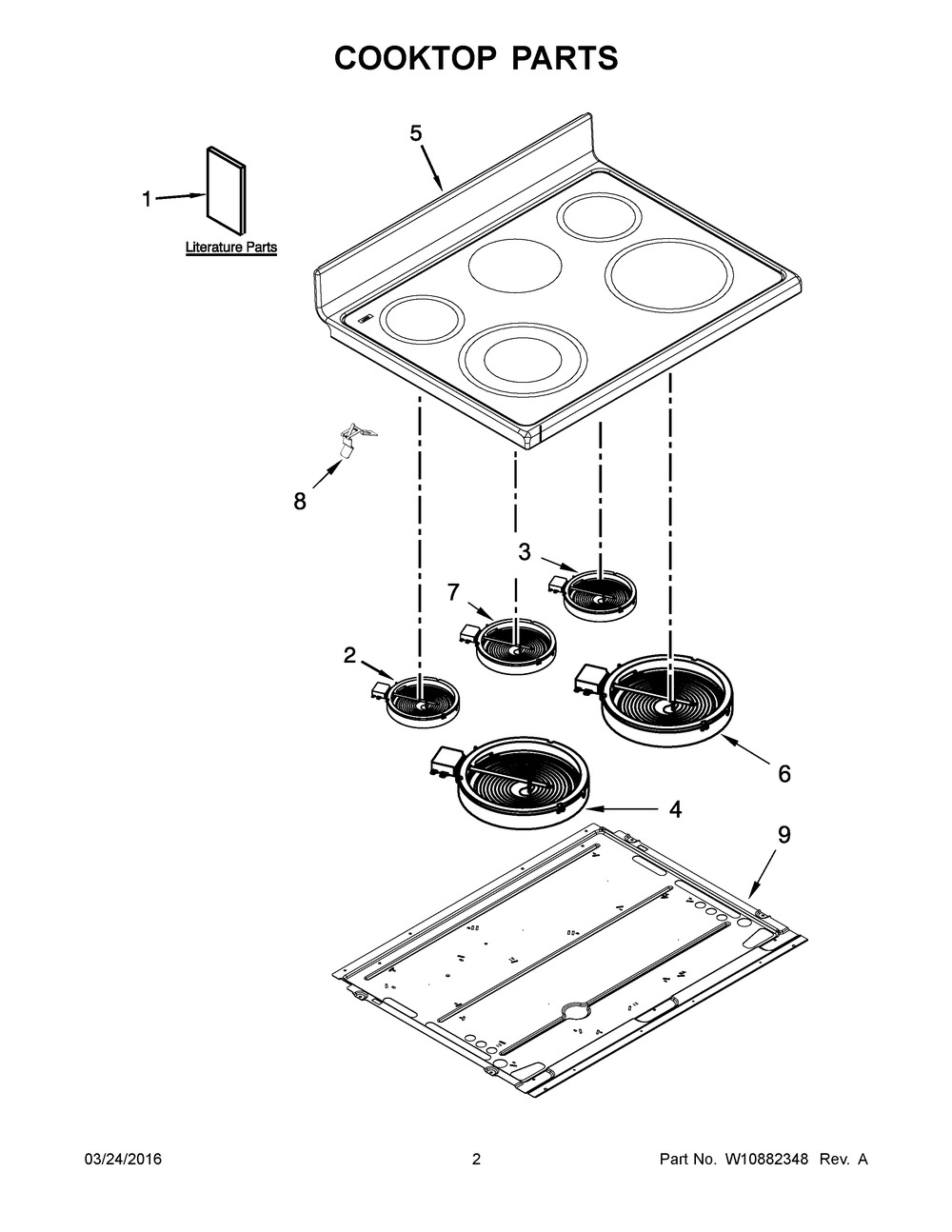 COOKTOP PARTS

5

1

Literature Parts

8

3

7

2

6

4

9

03/24/2016 2 Part No. W10882348 Rev. A